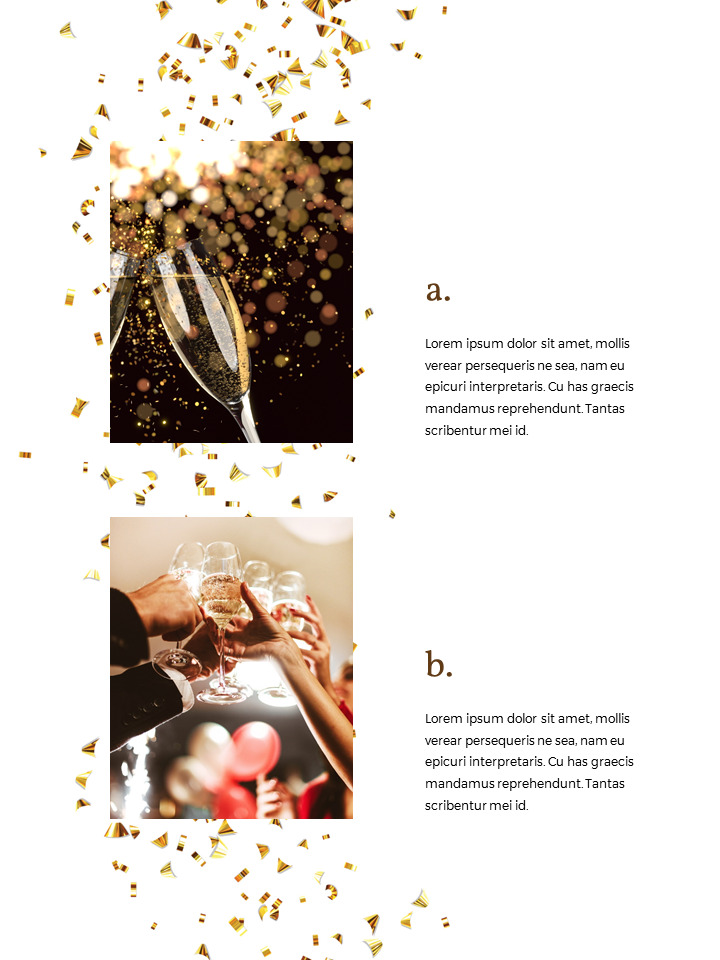 a.

Lorem ipsum dolor sit amet, mollis verear persequeris ne sea, nam eu epicuri interpretaris. Cu has graecis mandamus reprehendunt. Tantas scribentur mei id.

b.

Lorem ipsum dolor sit amet, mollis verear persequeris ne sea, nam eu epicuri interpretaris. Cu has graecis mandamus reprehendunt. Tantas scribentur mei id.