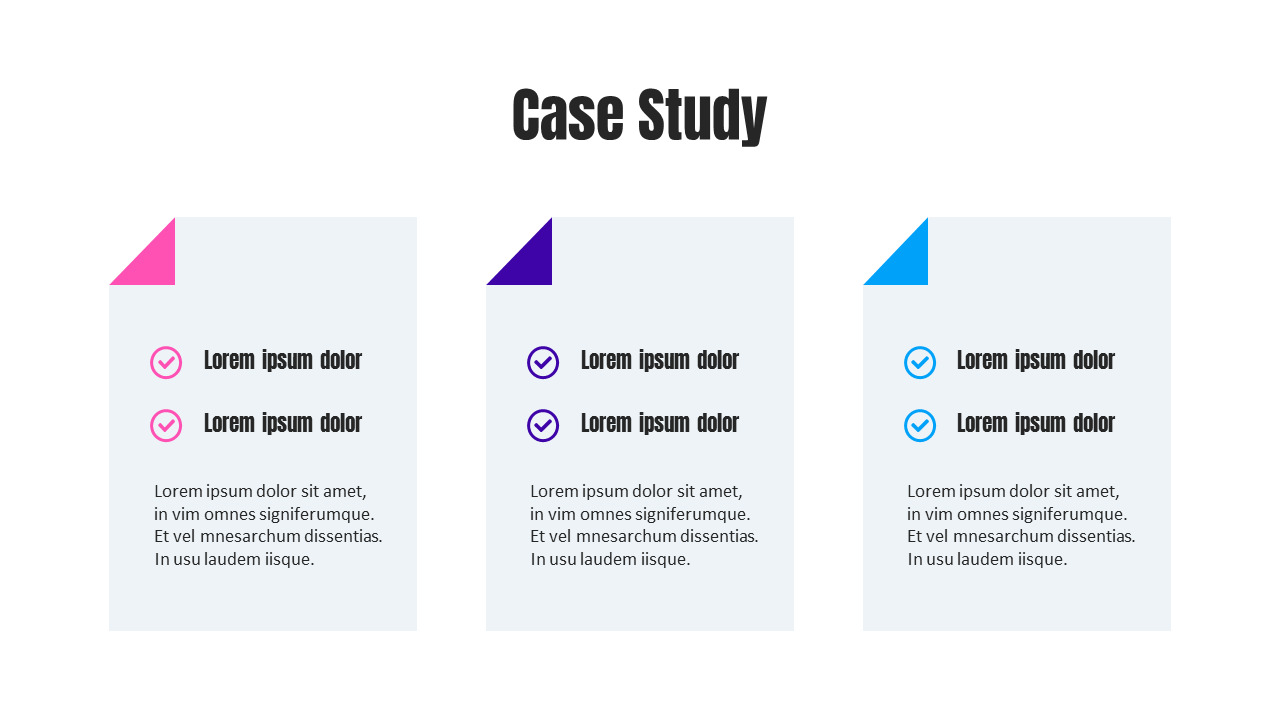 Case Study

Lorem ipsum dolor

Lorem ipsum dolor

Lorem ipsum dolor sit amet, in vim omnes signiferumque. Et vel mnesarchum dissentias. In usu laudem iisque.

Lorem ipsum dolor

Lorem ipsum dolor

Lorem ipsum dolor sit amet, in vim omnes signiferumque. Et vel mnesarchum dissentias. In usu laudem iisque.

Lorem ipsum dolor

Lorem ipsum dolor

Lorem ipsum dolor sit amet, in vim omnes signiferumque. Et vel mnesarchum dissentias. In usu laudem iisque.