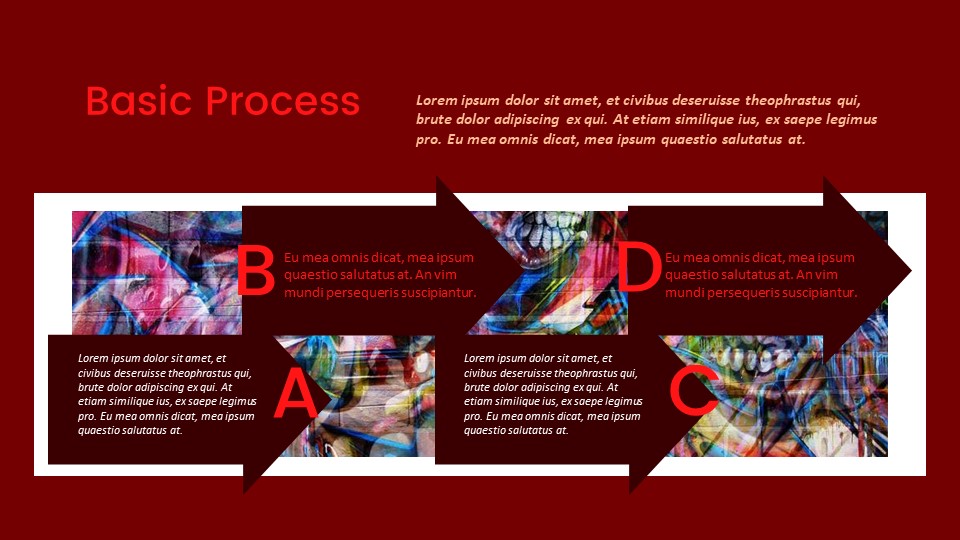 Basic Process

Lorem ipsum dolor sit amet, et civibus deseruisse theophrastus qui, brute dolor adipiscing ex qui. At etiam similique ius, ex saepe legimus pro. Eu mea omnis dicat, mea ipsum quaestio salutatus at.

B

Eu mea omnis dicat, mea ipsum quaestio salutatus at. An vim mundi persequeris suscipiantur.

D

Eu mea omnis dicat, mea ipsum quaestio salutatus at. An vim mundi persequeris suscipiantur.

Lorem ipsum dolor sit amet, et civibus deseruisse theophrastus qui, brute dolor adipiscing ex qui. At etiam similique ius, ex saepe legimus pro. Eu mea omnis dicat, mea ipsum quaestio salutatus at.

A

Lorem ipsum dolor sit amet, et civibus deseruisse theophrastus qui, brute dolor adipiscing ex qui. At etiam similique ius, ex saepe legimus pro. Eu mea omnis dicat, mea ipsum quaestio salutatus at.

C