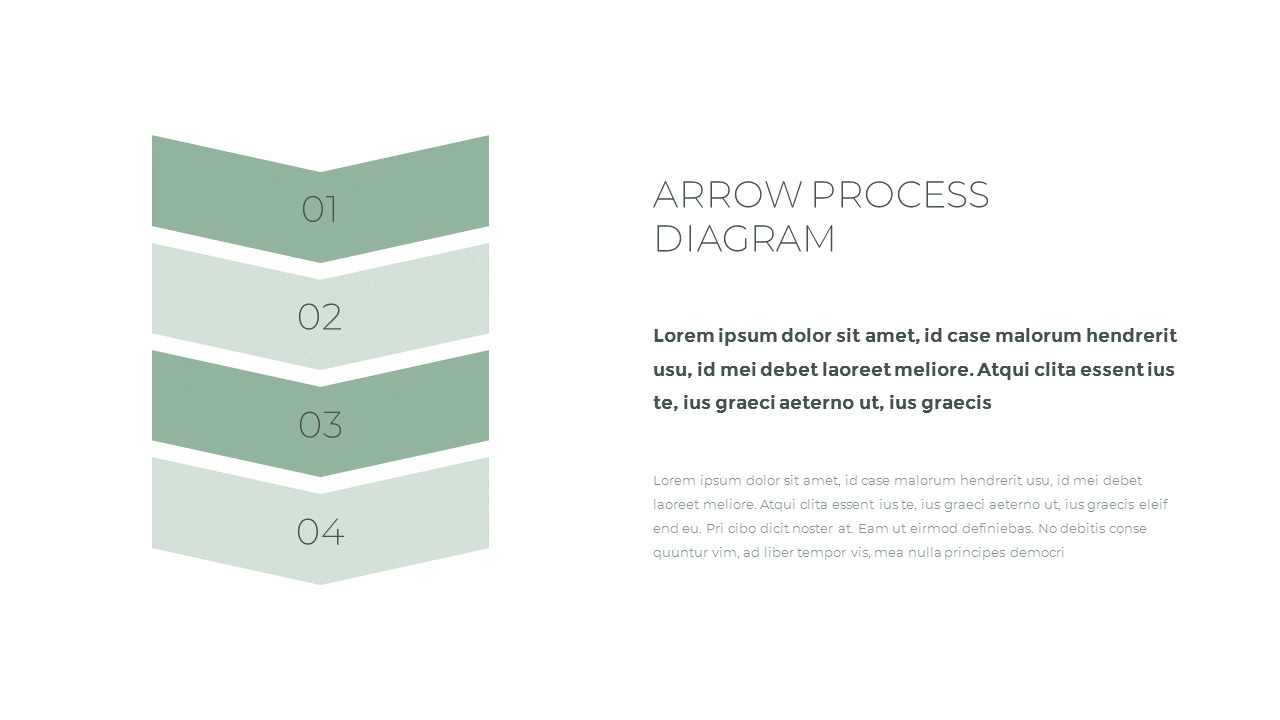 01

02

03

04

ARROW PROCESS DIAGRAM

Lorem ipsum dolor sit amet, id case malorum hendrerit usu, id mei debet laoreet meliore. Atqui clita essent ius te, ius graeci aeterno ut, ius graecis

Lorem ipsum dolor sit amet, id case malorum hendrerit usu, id mei debet laoreet meliore. Atqui clita essent ius te, ius graeci aeterno ut, ius graecis eleif end eu. Pri cibo dicit noster at. Eam ut eirmod definiebas. No debitis conse quuntur vim, ad liber tempor vis, mea nulla principes democri