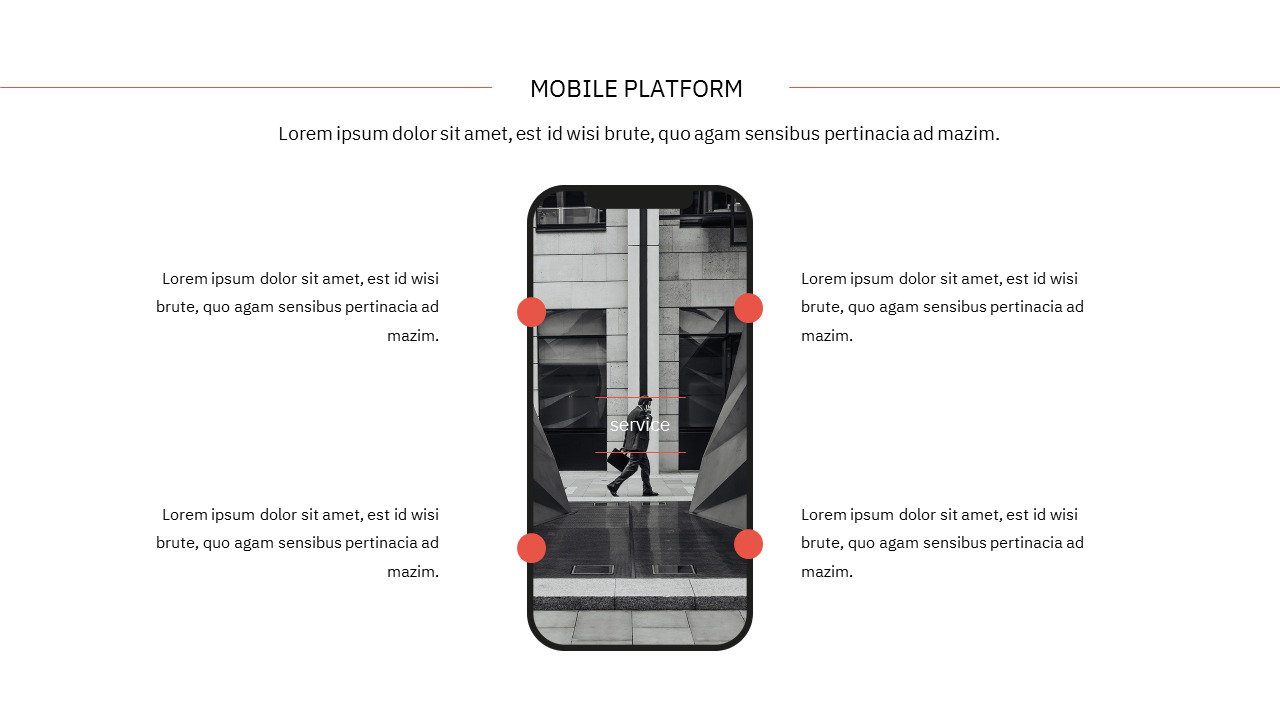 MOBILE PLATFORM

Lorem ipsum dolor sit amet, est id wisi brute, quo agam sensibus pertinacia ad mazim.

Lorem ipsum dolor sit amet, est id wisi brute, quo agam sensibus pertinacia ad mazim.

Lorem ipsum dolor sit amet, est id wisi brute, quo agam sensibus pertinacia ad mazim.

service

Lorem ipsum dolor sit amet, est id wisi brute, quo agam sensibus pertinacia ad mazim.

Lorem ipsum dolor sit amet, est id wisi brute, quo agam sensibus pertinacia ad mazim.