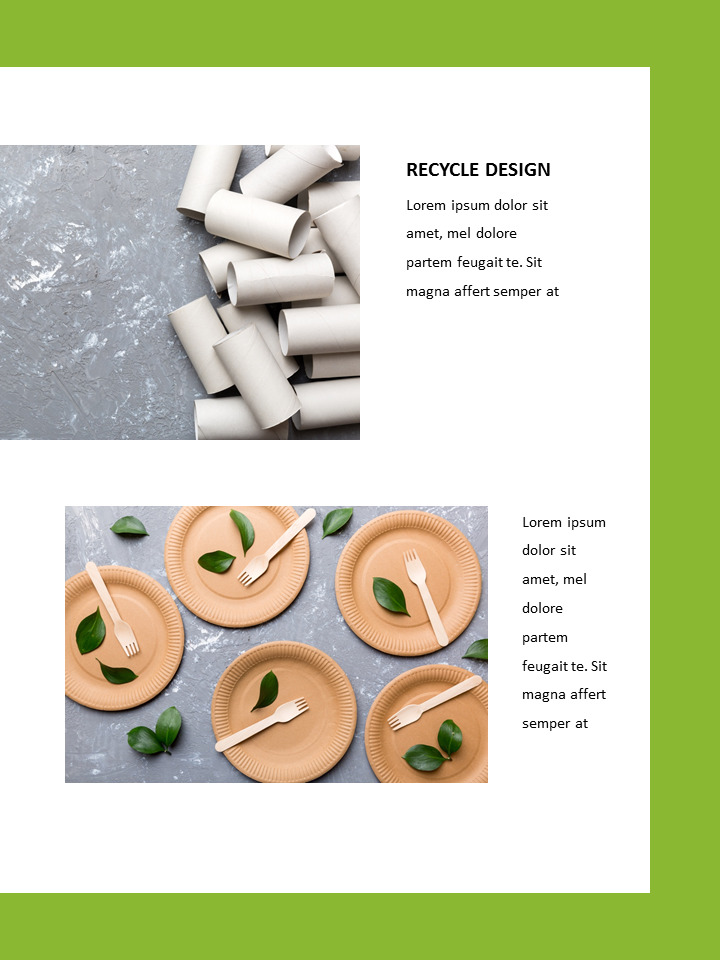 RECYCLE DESIGN

Lorem ipsum dolor sit amet, mel dolore partem feugait te. Sit magna affert semper at

Lorem ipsum dolor sit amet, mel dolore partem feugait te. Sit magna affert semper at