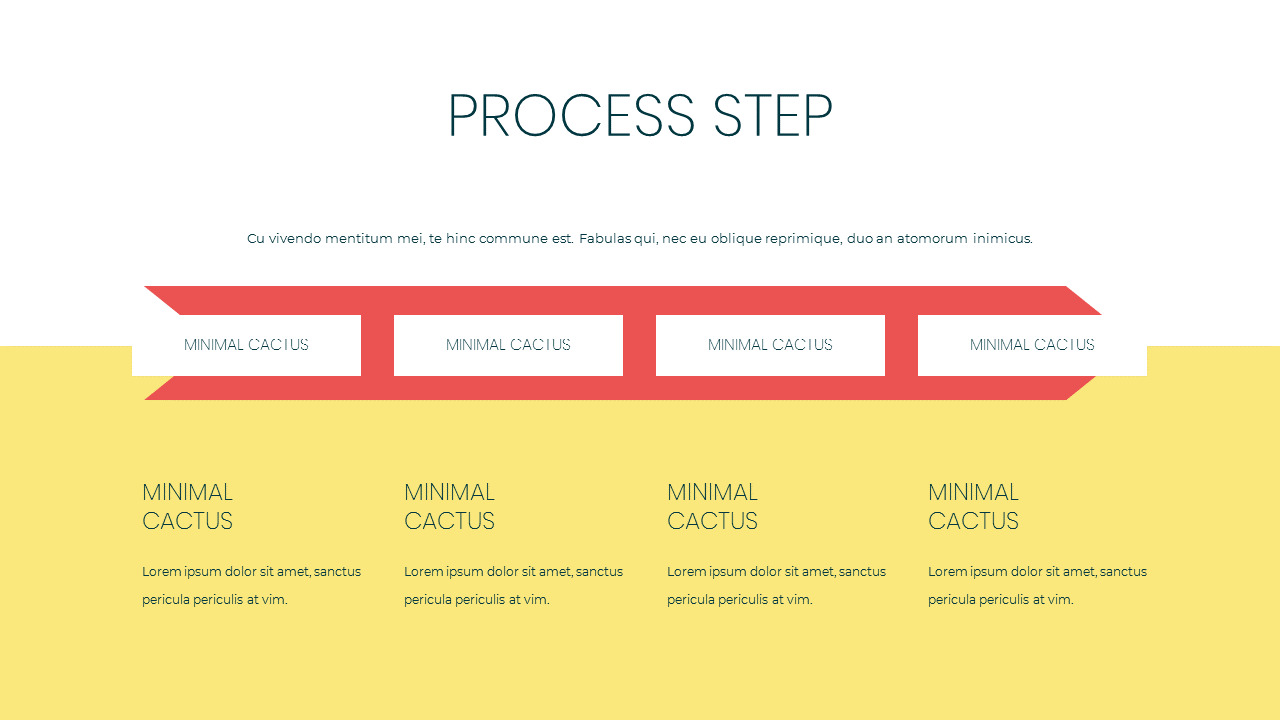 PROCESS STEP

Cu vivendo mentitum mei, te hinc commune est. Fabulas qui, nec eu oblique reprimique, duo an atomorum inimicus.

MINIMAL CACTUS

MINIMAL CACTUS

MINIMAL CACTUS

MINIMAL CACTUS

MINIMAL CACTUS

Lorem ipsum dolor sit amet, sanctus pericula periculis at vim.

MINIMAL CACTUS

Lorem ipsum dolor sit amet, sanctus pericula periculis at vim.

MINIMAL CACTUS

Lorem ipsum dolor sit amet, sanctus pericula periculis at vim.

MINIMAL CACTUS

Lorem ipsum dolor sit amet, sanctus pericula periculis at vim.