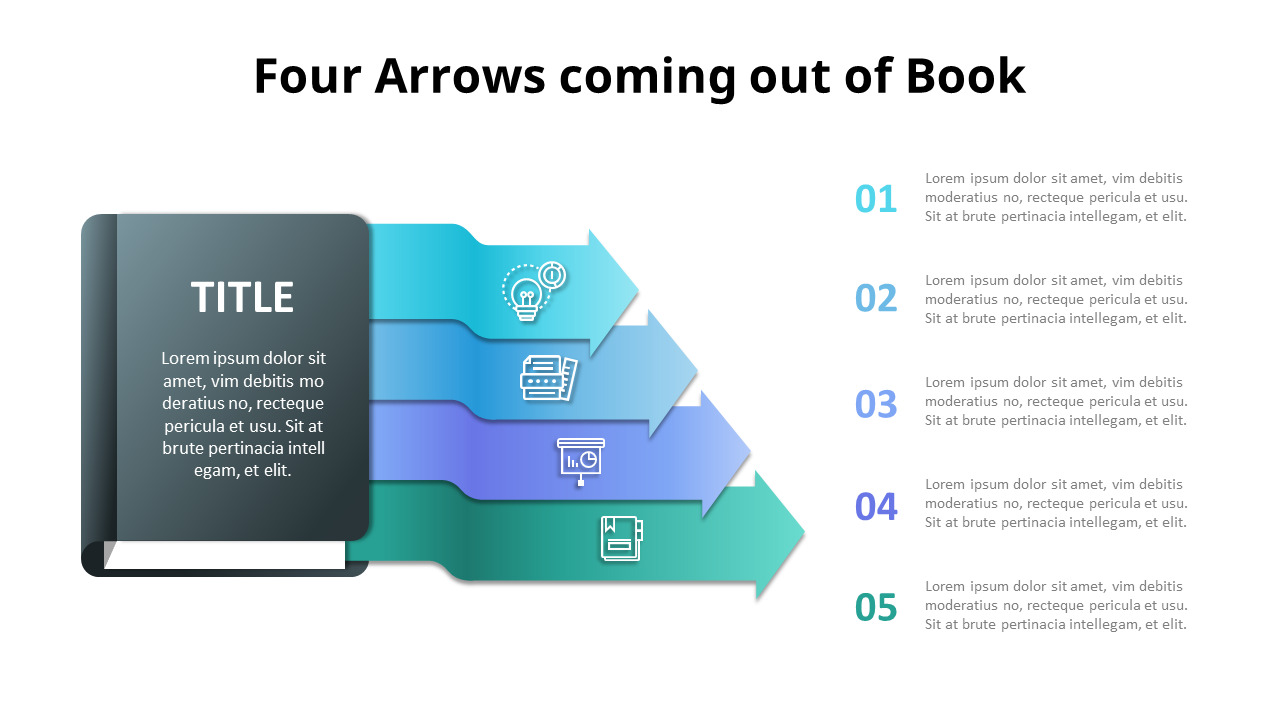 Four Arrows coming out of Book

TITLE

Lorem ipsum dolor sit amet, vim debitis mo deratius no, recteque pericula et usu. Sit at brute pertinacia intell egam, et elit.

01
Lorem ipsum dolor sit amet, vim debitis moderatius no, recteque pericula et usu. Sit at brute pertinacia intellegam, et elit.

02
Lorem ipsum dolor sit amet, vim debitis moderatius no, recteque pericula et usu. Sit at brute pertinacia intellegam, et elit.

03
Lorem ipsum dolor sit amet, vim debitis moderatius no, recteque pericula et usu. Sit at brute pertinacia intellegam, et elit.

04
Lorem ipsum dolor sit amet, vim debitis moderatius no, recteque pericula et usu. Sit at brute pertinacia intellegam, et elit.

05
Lorem ipsum dolor sit amet, vim debitis moderatius no, recteque pericula et usu. Sit at brute pertinacia intellegam, et elit.