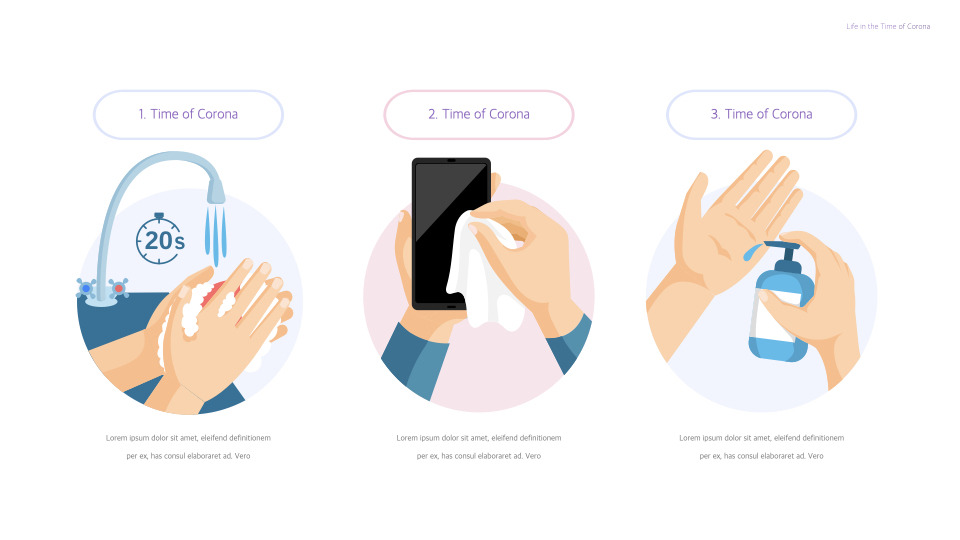 Life in the Time of Corona

1. Time of Corona

20s

Lorem ipsum dolor sit amet, eleifend definitionem per ex, has consul elaboraret ad. Vero

2. Time of Corona

Lorem ipsum dolor sit amet, eleifend definitionem per ex, has consul elaboraret ad. Vero

3. Time of Corona

Lorem ipsum dolor sit amet, eleifend definitionem per ex, has consul elaboraret ad. Vero