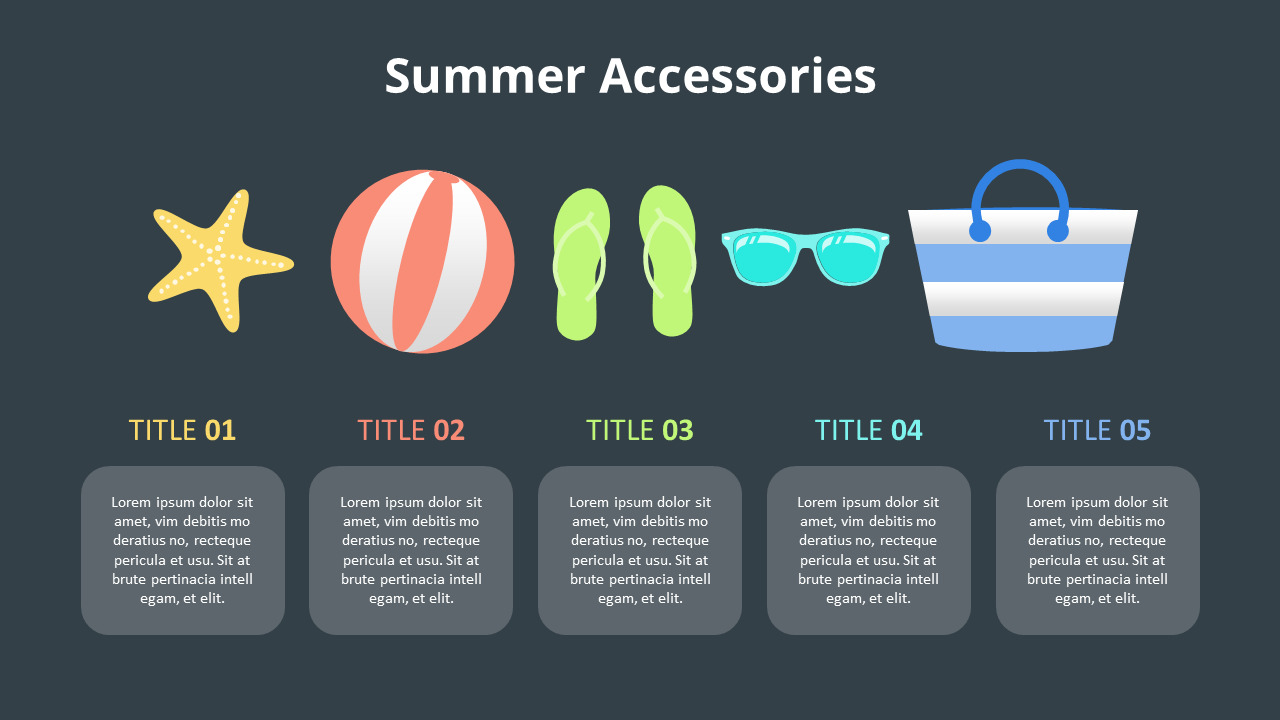 Summer Accessories

TITLE 01

Lorem ipsum dolor sit amet, vim debitis mo deratius no, recteque pericula et usu. Sit at brute pertinacia intell egam, et elit.

TITLE 02

Lorem ipsum dolor sit amet, vim debitis mo deratius no, recteque pericula et usu. Sit at brute pertinacia intell egam, et elit.

TITLE 03

Lorem ipsum dolor sit amet, vim debitis mo deratius no, recteque pericula et usu. Sit at brute pertinacia intell egam, et elit.

TITLE 04

Lorem ipsum dolor sit amet, vim debitis mo deratius no, recteque pericula et usu. Sit at brute pertinacia intell egam, et elit.

TITLE 05

Lorem ipsum dolor sit amet, vim debitis mo deratius no, recteque pericula et usu. Sit at brute pertinacia intell egam, et elit.