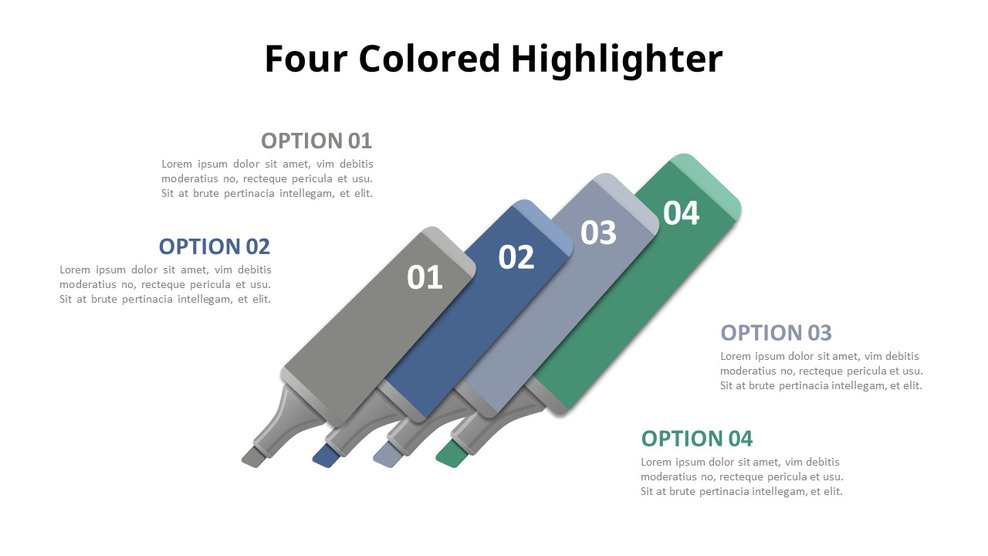 Four Colored Highlighter

OPTION 01
Lorem ipsum dolor sit amet, vim debitis moderatius no, recteque pericula et usu. Sit at brute pertinacia intellegam, et elit.

OPTION 02
Lorem ipsum dolor sit amet, vim debitis moderatius no, recteque pericula et usu. Sit at brute pertinacia intellegam, et elit.

01

02

03

04

OPTION 03
Lorem ipsum dolor sit amet, vim debitis moderatius no, recteque pericula et usu. Sit at brute pertinacia intellegam, et elit.

OPTION 04
Lorem ipsum dolor sit amet, vim debitis moderatius no, recteque pericula et usu. Sit at brute pertinacia intellegam, et elit.