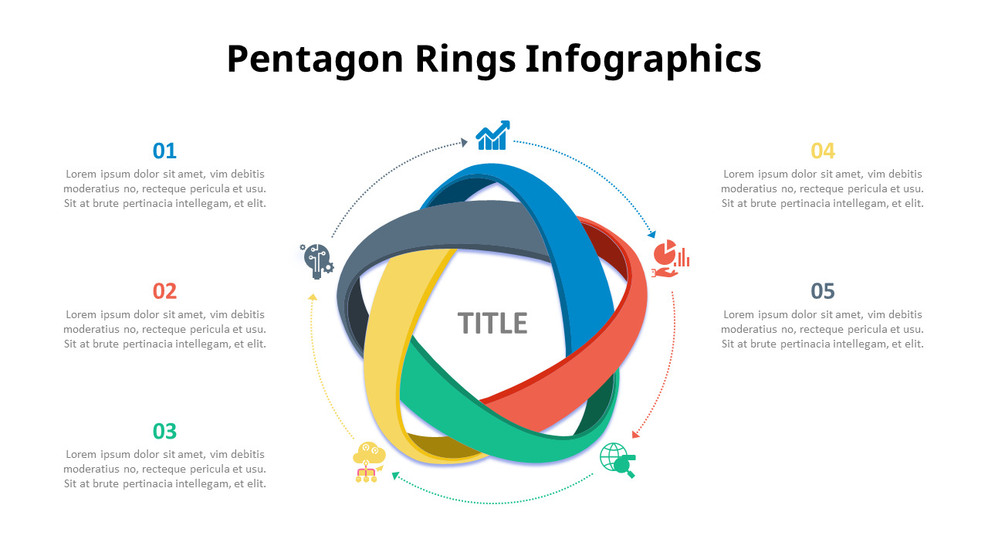 Pentagon Rings Infographics

01
Lorem ipsum dolor sit amet, vim debitis moderatius no, recteque pericula et usu. Sit at brute pertinacia intellegam, et elit.

02
Lorem ipsum dolor sit amet, vim debitis moderatius no, recteque pericula et usu. Sit at brute pertinacia intellegam, et elit.

03
Lorem ipsum dolor sit amet, vim debitis moderatius no, recteque pericula et usu. Sit at brute pertinacia intellegam, et elit.

TITLE

04
Lorem ipsum dolor sit amet, vim debitis moderatius no, recteque pericula et usu. Sit at brute pertinacia intellegam, et elit.

05
Lorem ipsum dolor sit amet, vim debitis moderatius no, recteque pericula et usu. Sit at brute pertinacia intellegam, et elit.