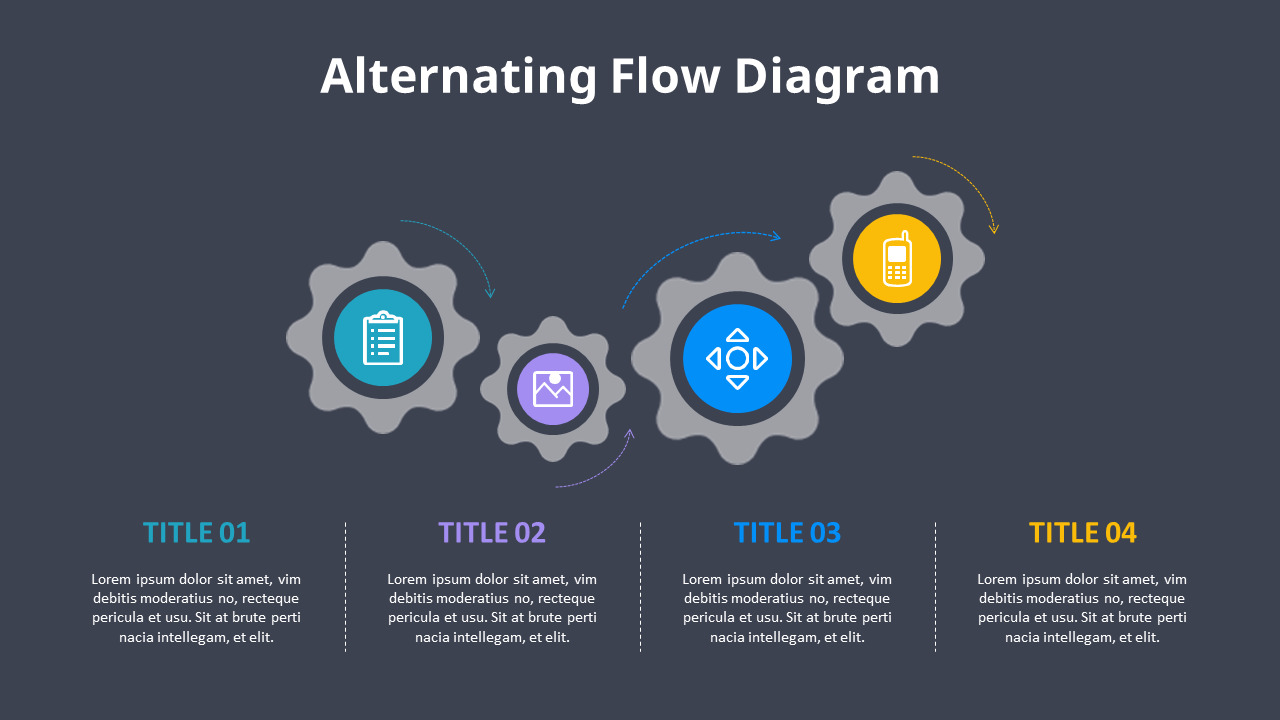 Alternating Flow Diagram

TITLE 01

Lorem ipsum dolor sit amet, vim debitis moderatius no, recteque pericula et usu. Sit at brute perti nacia intellegam, et elit.

TITLE 02

Lorem ipsum dolor sit amet, vim debitis moderatius no, recteque pericula et usu. Sit at brute perti nacia intellegam, et elit.

TITLE 03

Lorem ipsum dolor sit amet, vim debitis moderatius no, recteque pericula et usu. Sit at brute perti nacia intellegam, et elit.

TITLE 04

Lorem ipsum dolor sit amet, vim debitis moderatius no, recteque pericula et usu. Sit at brute perti nacia intellegam, et elit.