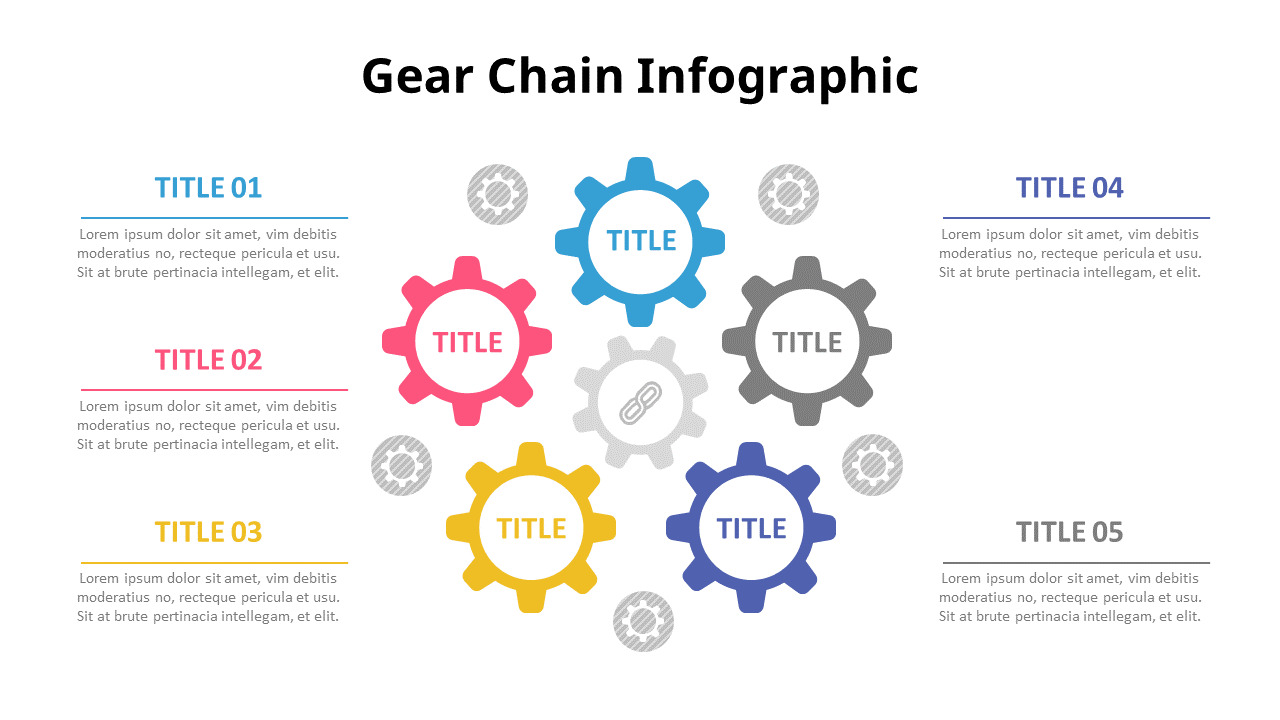 Gear Chain Infographic

TITLE 01

Lorem ipsum dolor sit amet, vim debitis moderatius no, recteque pericula et usu. Sit at brute pertinacia intellegam, et elit.

TITLE 02

Lorem ipsum dolor sit amet, vim debitis moderatius no, recteque pericula et usu. Sit at brute pertinacia intellegam, et elit.

TITLE 03

Lorem ipsum dolor sit amet, vim debitis moderatius no, recteque pericula et usu. Sit at brute pertinacia intellegam, et elit.

TITLE

TITLE

TITLE

TITLE

TITLE

TITLE 04

Lorem ipsum dolor sit amet, vim debitis moderatius no, recteque pericula et usu. Sit at brute pertinacia intellegam, et elit.

TITLE 05

Lorem ipsum dolor sit amet, vim debitis moderatius no, recteque pericula et usu. Sit at brute pertinacia intellegam, et elit.