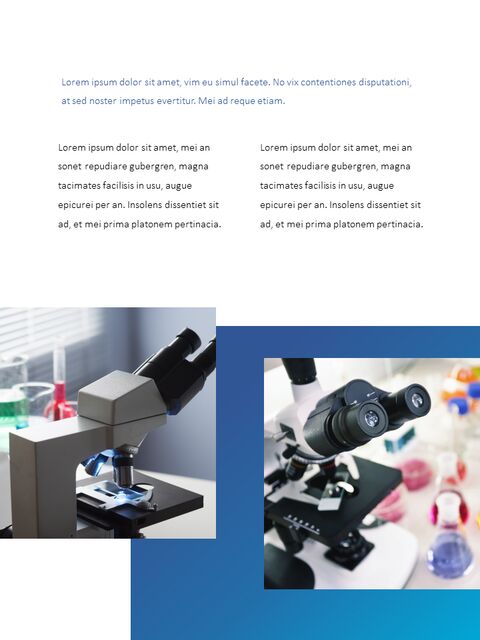 Lorem ipsum dolor sit amet, vim eu simul facete. No vix contentiones disputationi, at sed noster impetus evertitur. Mei ad reque etiam.

Lorem ipsum dolor sit amet, mei an sonet repudiare gubergren, magna tacimates facilisis in usu, augue epicurei per an. Insolens dissentiet sit ad, et mei prima platonem pertinacia.

Lorem ipsum dolor sit amet, mei an sonet repudiare gubergren, magna tacimates facilisis in usu, augue epicurei per an. Insolens dissentiet sit ad, et mei prima platonem pertinacia.