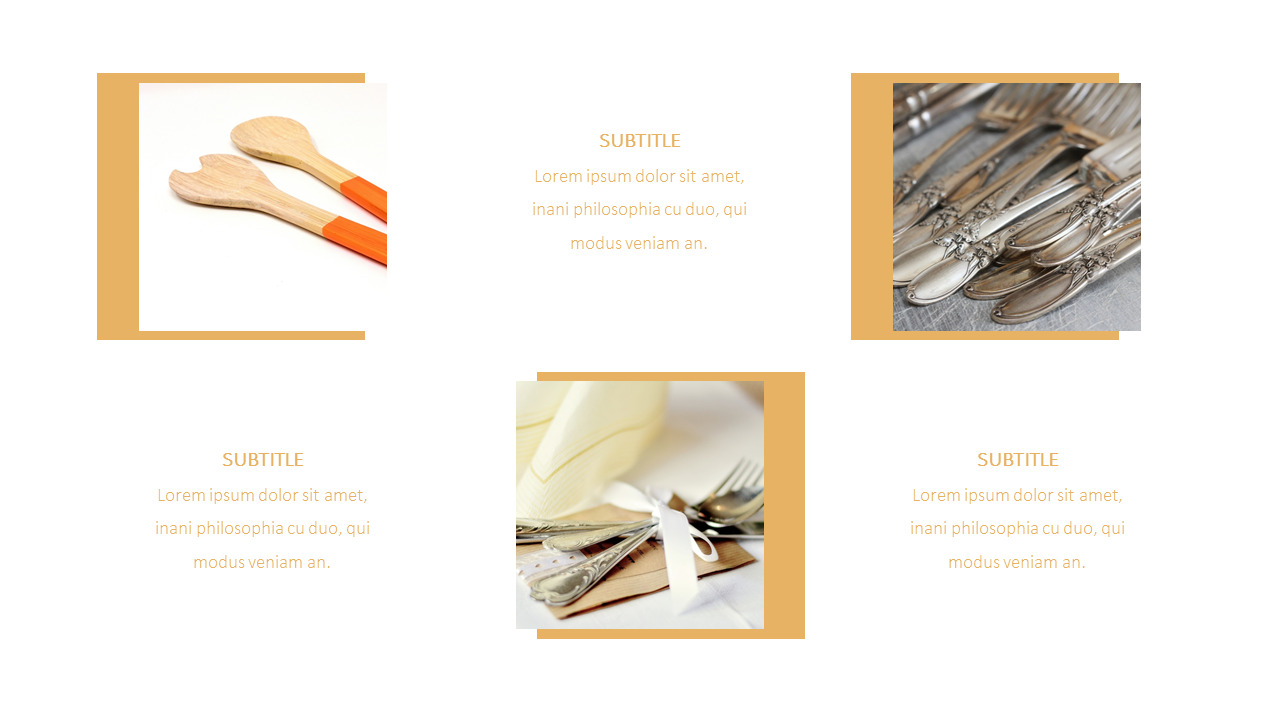 SUBTITLE

Lorem ipsum dolor sit amet, inani philosophia cu duo, qui modus veniam an.

SUBTITLE

Lorem ipsum dolor sit amet, inani philosophia cu duo, qui modus veniam an.

SUBTITLE

Lorem ipsum dolor sit amet, inani philosophia cu duo, qui modus veniam an.