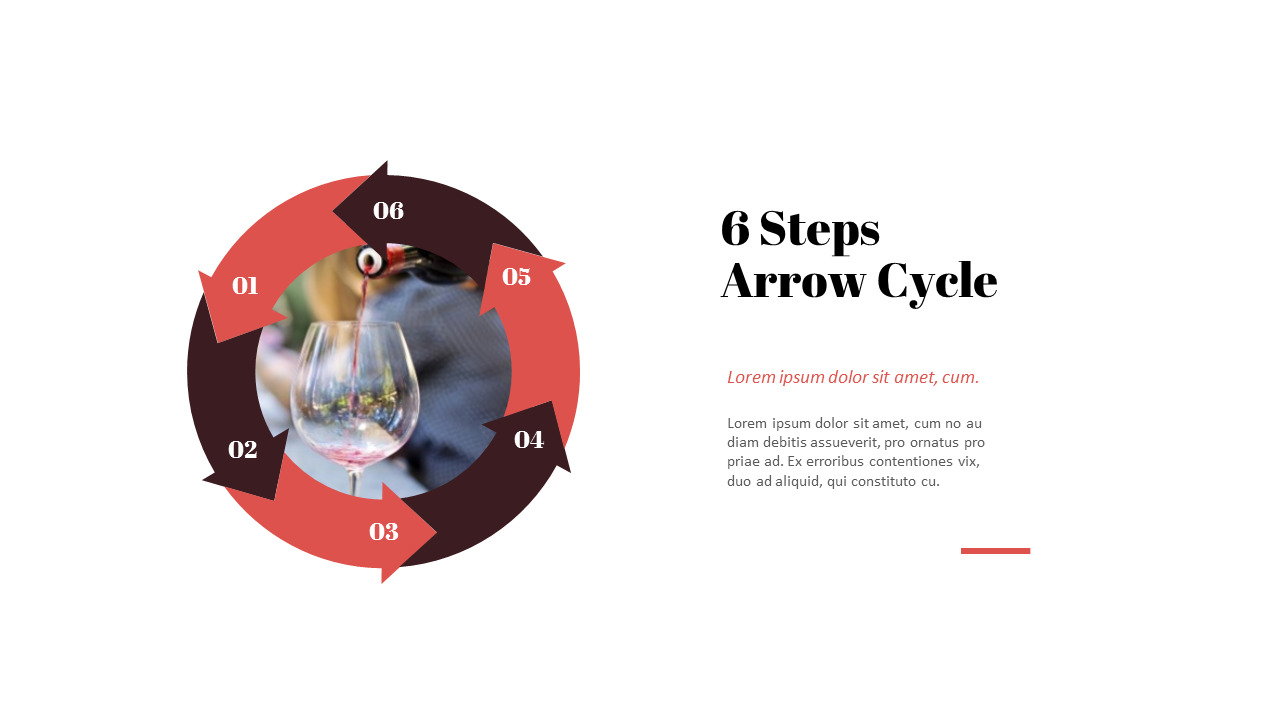 06
01
05
02
04
03

6 Steps Arrow Cycle

Lorem ipsum dolor sit amet, cum.

Lorem ipsum dolor sit amet, cum no au diam debitis assueverit, pro ornatus pro priae ad. Ex erroribus contentiones vix, duo ad aliquid, qui constituto cu.