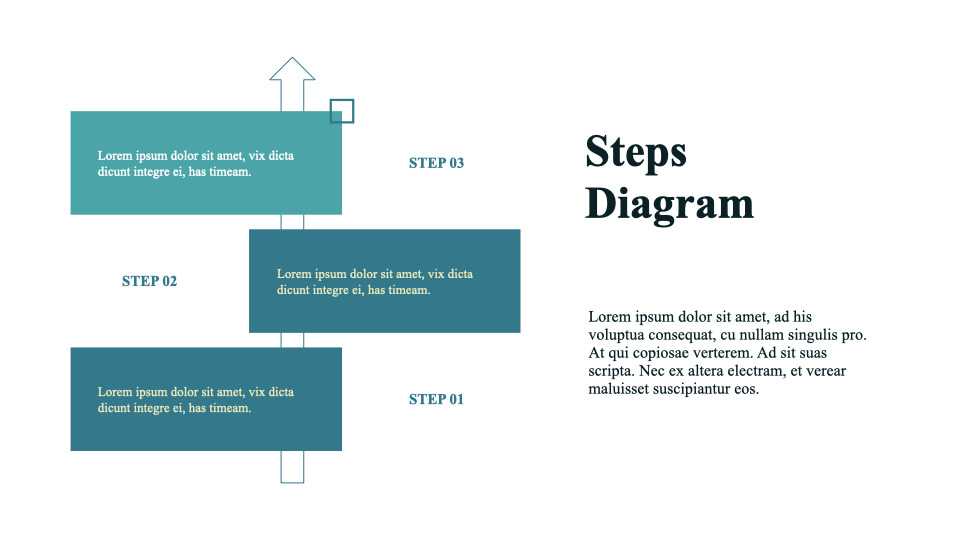 Lorem ipsum dolor sit amet, vix dicta dicunt integre ei, has timeam.

STEP 03

STEP 02

Lorem ipsum dolor sit amet, vix dicta dicunt integre ei, has timeam.

Lorem ipsum dolor sit amet, vix dicta dicunt integre ei, has timeam.

STEP 01

Steps Diagram

Lorem ipsum dolor sit amet, ad his voluptua consequat, cu nullam singulis pro. At qui copiosae verterem. Ad sit suas scripta. Nec ex altera electram, et verear maluisset suscipiantur eos.