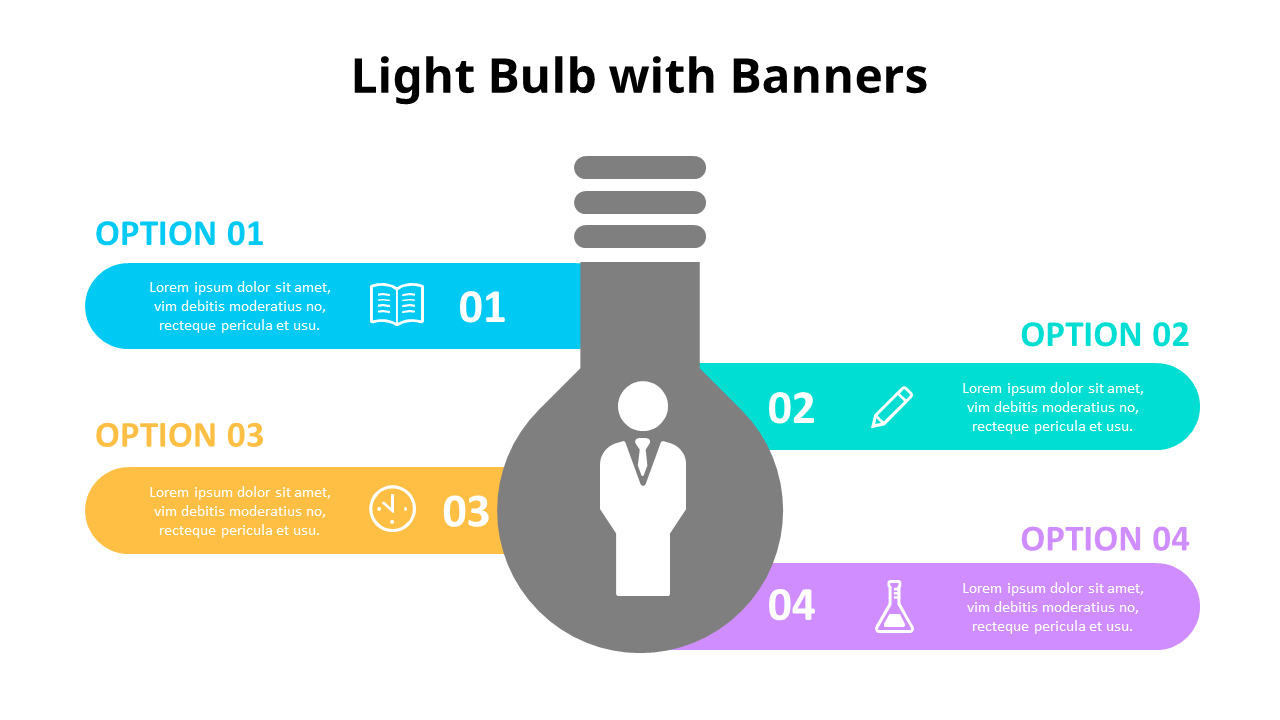 Light Bulb with Banners

OPTION 01

Lorem ipsum dolor sit amet, vim debitis moderatius no, recteque pericula et usu.

01

OPTION 02

02

Lorem ipsum dolor sit amet, vim debitis moderatius no, recteque pericula et usu.

OPTION 03

Lorem ipsum dolor sit amet, vim debitis moderatius no, recteque pericula et usu.

03

OPTION 04

04

Lorem ipsum dolor sit amet, vim debitis moderatius no, recteque pericula et usu.