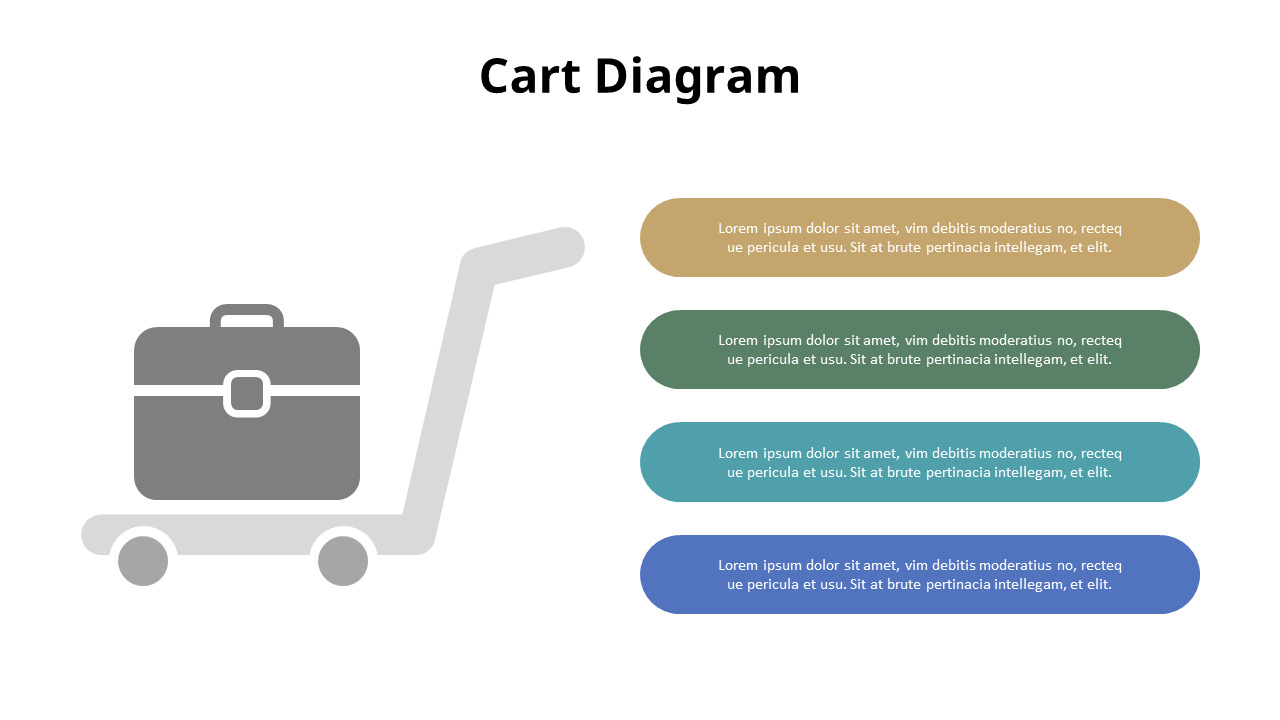 Cart Diagram

Lorem ipsum dolor sit amet, vim debitis moderatius no, recteque pericula et usu. Sit at brute pertinacia intellegam, et elit.

Lorem ipsum dolor sit amet, vim debitis moderatius no, recteque pericula et usu. Sit at brute pertinacia intellegam, et elit.

Lorem ipsum dolor sit amet, vim debitis moderatius no, recteque pericula et usu. Sit at brute pertinacia intellegam, et elit.

Lorem ipsum dolor sit amet, vim debitis moderatius no, recteque pericula et usu. Sit at brute pertinacia intellegam, et elit.