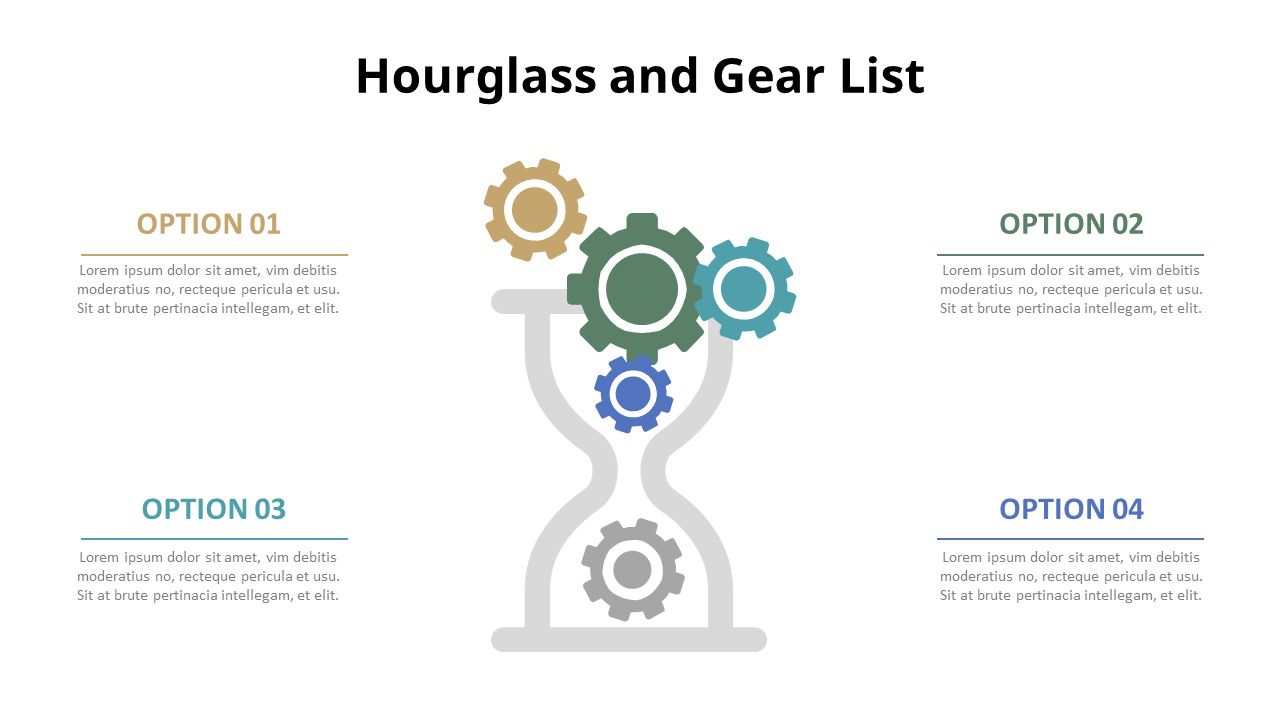 Hourglass and Gear List

OPTION 01

Lorem ipsum dolor sit amet, vim debitis moderatius no, recteque pericula et usu. Sit at brute pertinacia intellegam, et elit.

OPTION 02

Lorem ipsum dolor sit amet, vim debitis moderatius no, recteque pericula et usu. Sit at brute pertinacia intellegam, et elit.

OPTION 03

Lorem ipsum dolor sit amet, vim debitis moderatius no, recteque pericula et usu. Sit at brute pertinacia intellegam, et elit.

OPTION 04

Lorem ipsum dolor sit amet, vim debitis moderatius no, recteque pericula et usu. Sit at brute pertinacia intellegam, et elit.