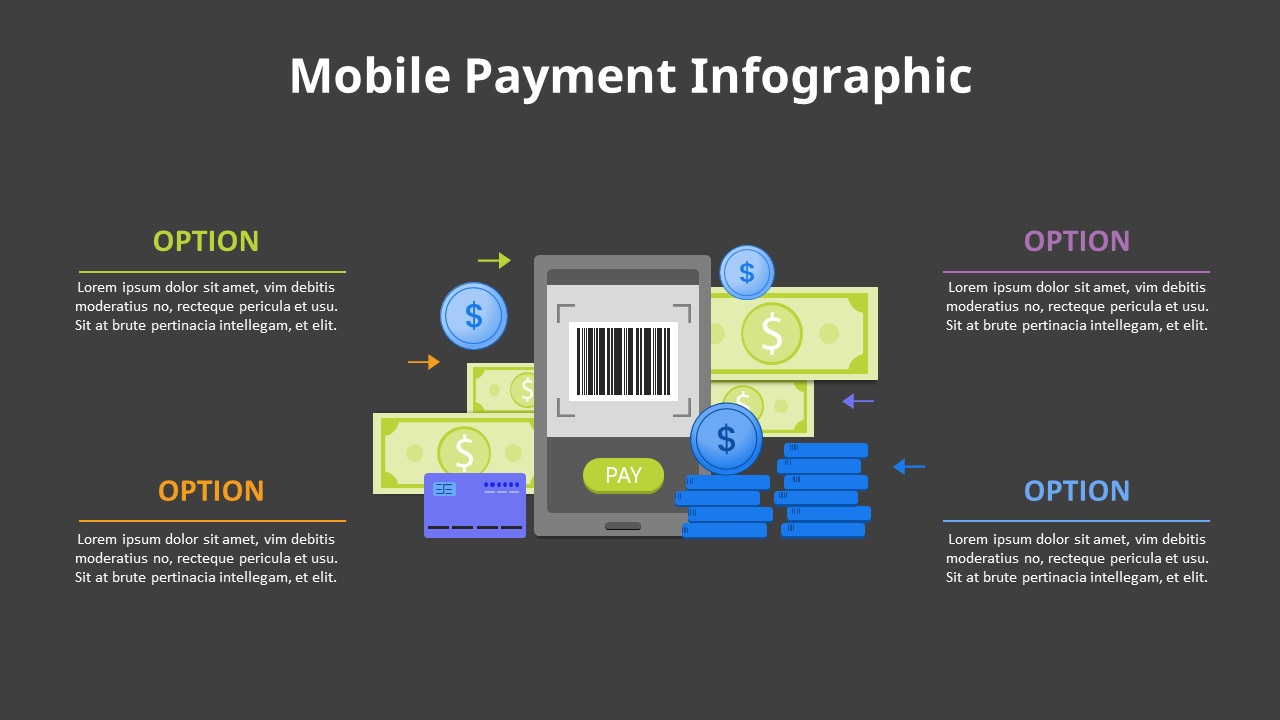 Mobile Payment Infographic

OPTION

Lorem ipsum dolor sit amet, vim debitis moderatius no, recteque pericula et usu. Sit at brute pertinacia intellegam, et elit.

OPTION

Lorem ipsum dolor sit amet, vim debitis moderatius no, recteque pericula et usu. Sit at brute pertinacia intellegam, et elit.

$

$

$

$

$

$

$

PAY

OPTION

Lorem ipsum dolor sit amet, vim debitis moderatius no, recteque pericula et usu. Sit at brute pertinacia intellegam, et elit.

OPTION

Lorem ipsum dolor sit amet, vim debitis moderatius no, recteque pericula et usu. Sit at brute pertinacia intellegam, et elit.