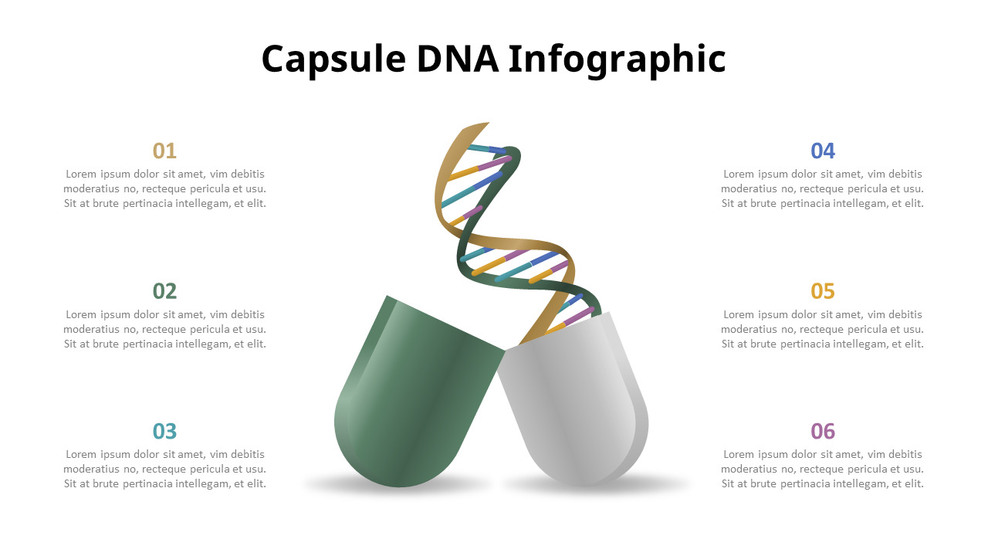 Capsule DNA Infographic

01
Lorem ipsum dolor sit amet, vim debitis moderatius no, recteque pericula et usu. Sit at brute pertinacia intellegam, et elit.

02
Lorem ipsum dolor sit amet, vim debitis moderatius no, recteque pericula et usu. Sit at brute pertinacia intellegam, et elit.

03
Lorem ipsum dolor sit amet, vim debitis moderatius no, recteque pericula et usu. Sit at brute pertinacia intellegam, et elit.

04
Lorem ipsum dolor sit amet, vim debitis moderatius no, recteque pericula et usu. Sit at brute pertinacia intellegam, et elit.

05
Lorem ipsum dolor sit amet, vim debitis moderatius no, recteque pericula et usu. Sit at brute pertinacia intellegam, et elit.

06
Lorem ipsum dolor sit amet, vim debitis moderatius no, recteque pericula et usu. Sit at brute pertinacia intellegam, et elit.