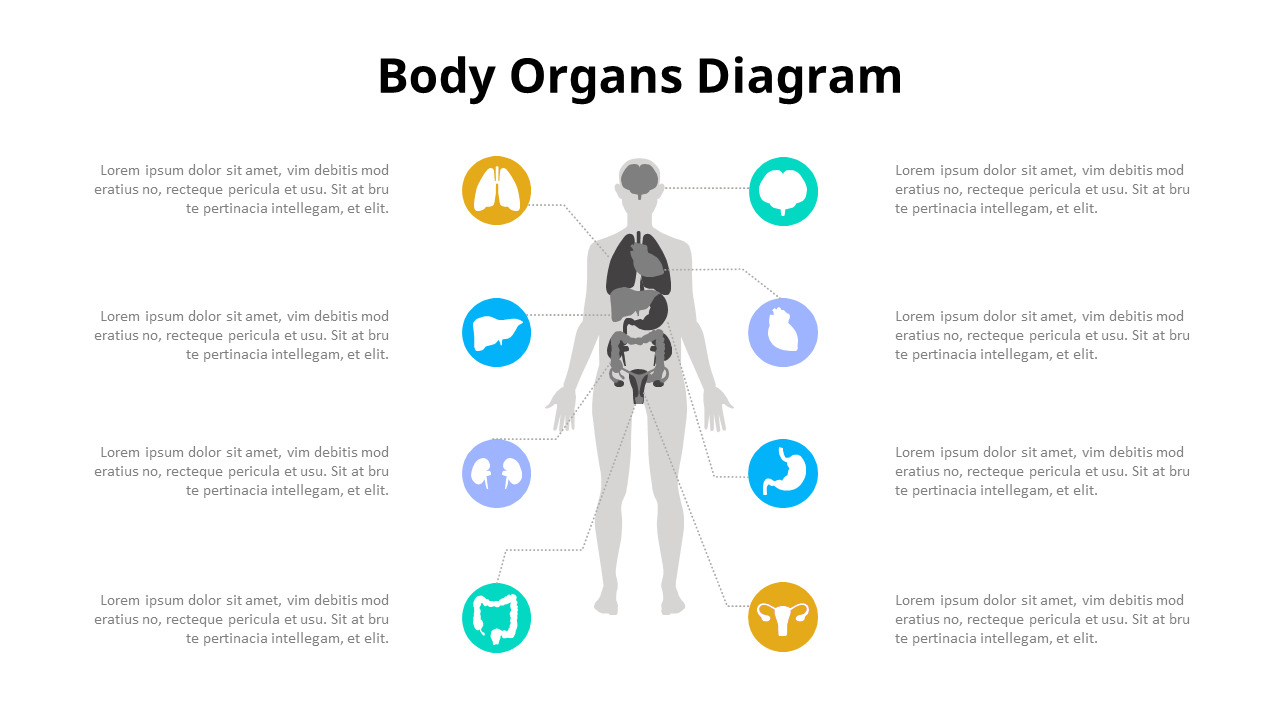 Body Organs Diagram

Lorem ipsum dolor sit amet, vim debitis mod eratius no, recteque pericula et usu. Sit at bru te pertinacia intellegam, et elit.

Lorem ipsum dolor sit amet, vim debitis mod eratius no, recteque pericula et usu. Sit at bru te pertinacia intellegam, et elit.

Lorem ipsum dolor sit amet, vim debitis mod eratius no, recteque pericula et usu. Sit at bru te pertinacia intellegam, et elit.

Lorem ipsum dolor sit amet, vim debitis mod eratius no, recteque pericula et usu. Sit at bru te pertinacia intellegam, et elit.

Lorem ipsum dolor sit amet, vim debitis mod eratius no, recteque pericula et usu. Sit at bru te pertinacia intellegam, et elit.

Lorem ipsum dolor sit amet, vim debitis mod eratius no, recteque pericula et usu. Sit at bru te pertinacia intellegam, et elit.

Lorem ipsum dolor sit amet, vim debitis mod eratius no, recteque pericula et usu. Sit at bru te pertinacia intellegam, et elit.

Lorem ipsum dolor sit amet, vim debitis mod eratius no, recteque pericula et usu. Sit at bru te pertinacia intellegam, et elit.