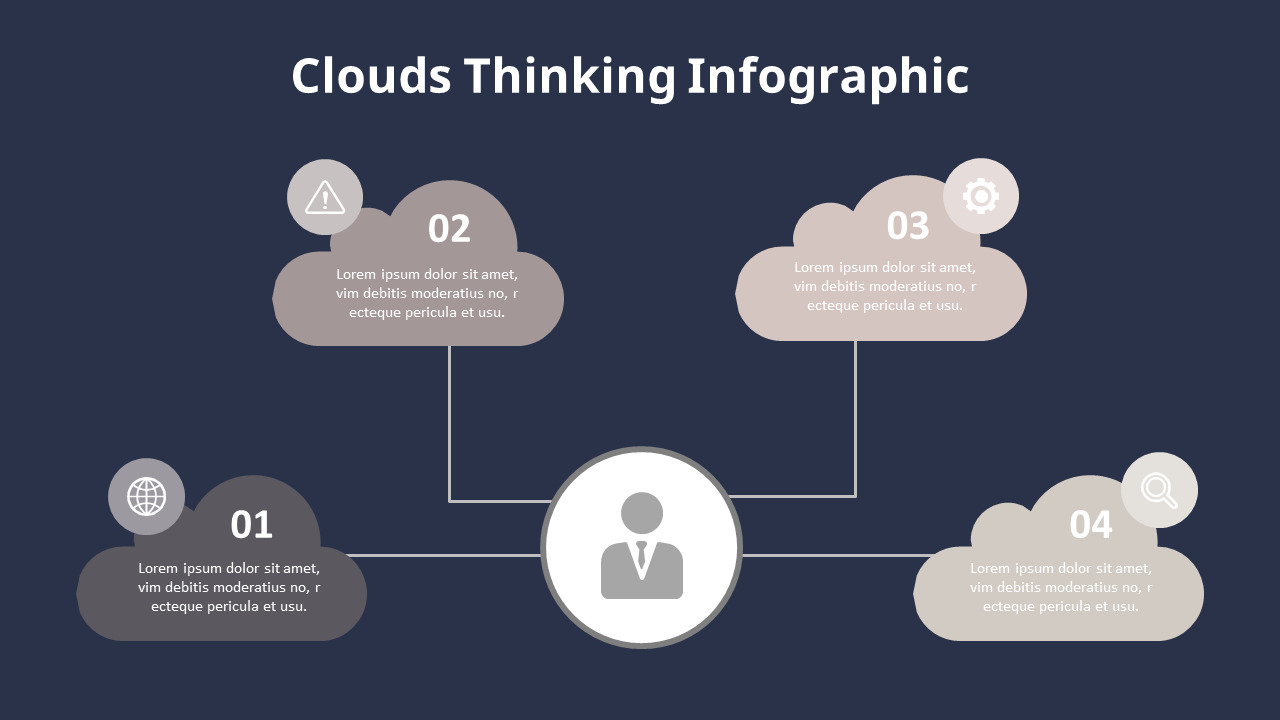 Clouds Thinking Infographic

02

Lorem ipsum dolor sit amet, vim debitis moderatius no, r ecteque pericula et usu.

03

Lorem ipsum dolor sit amet, vim debitis moderatius no, r ecteque pericula et usu.

01

Lorem ipsum dolor sit amet, vim debitis moderatius no, r ecteque pericula et usu.

04

Lorem ipsum dolor sit amet, vim debitis moderatius no, r ecteque pericula et usu.