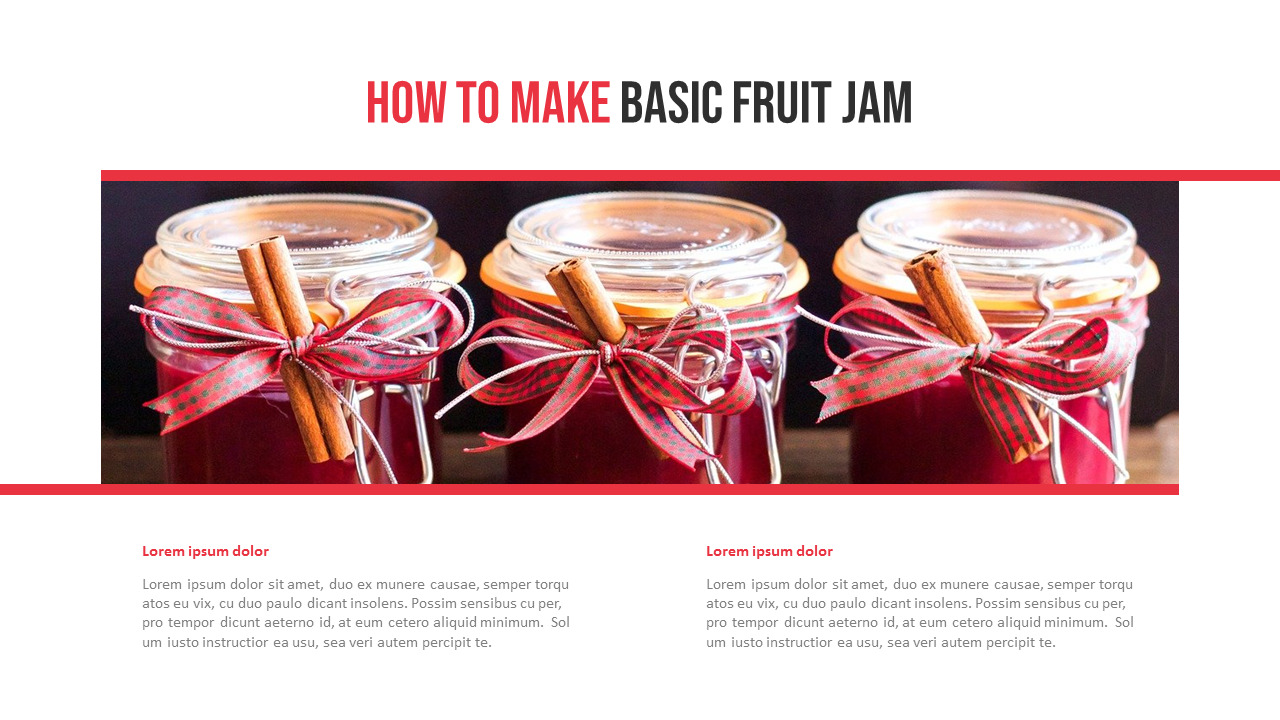 HOW TO MAKE BASIC FRUIT JAM

Lorem ipsum dolor

Lorem ipsum dolor sit amet, duo ex munere causae, semper torqu atos eu vix, cu duo paulo dicant insolens. Possim sensibus cu per, pro tempor dicunt aeterno id, at eum cetero aliquid minimum. Sol um iusto instructior ea usu, sea veri autem percipit te.

Lorem ipsum dolor

Lorem ipsum dolor sit amet, duo ex munere causae, semper torqu atos eu vix, cu duo paulo dicant insolens. Possim sensibus cu per, pro tempor dicunt aeterno id, at eum cetero aliquid minimum. Sol um iusto instructior ea usu, sea veri autem percipit te.