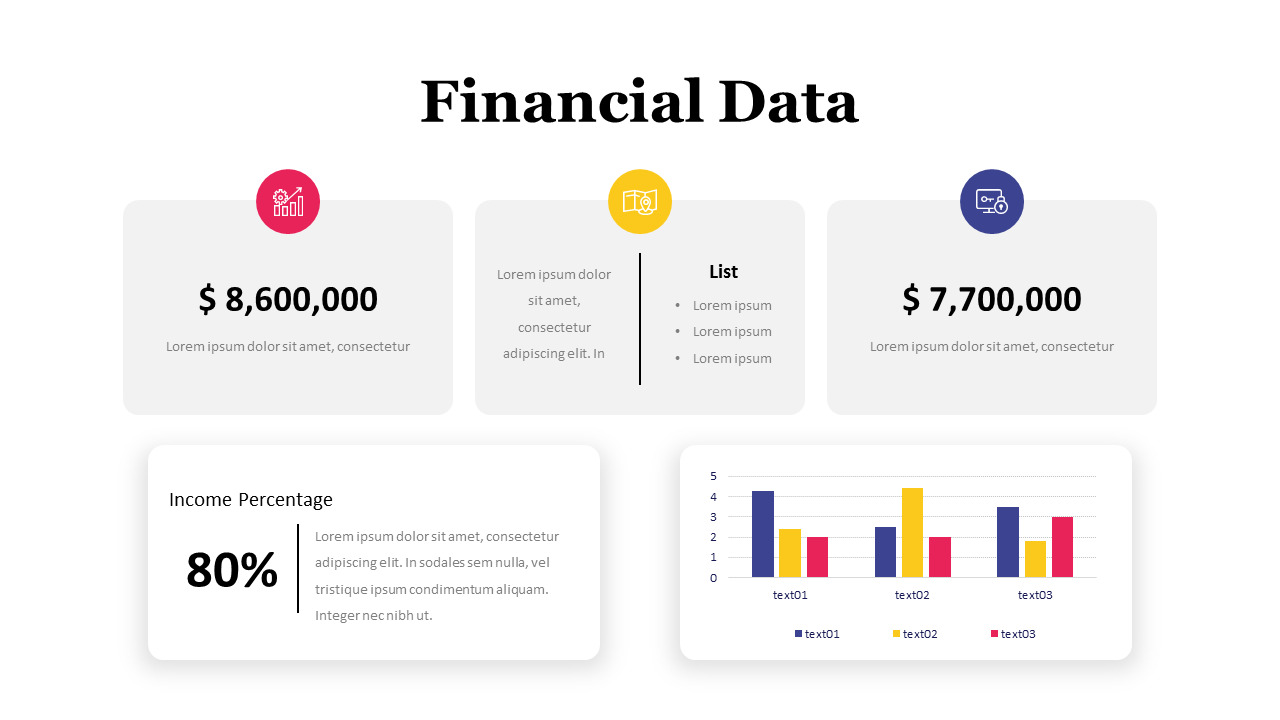 Financial Data

$ 8,600,000

Lorem ipsum dolor sit amet, consectetur

Lorem ipsum dolor sit amet, consectetur adipiscing elit. In

List

- Lorem ipsum
- Lorem ipsum
- Lorem ipsum

$ 7,700,000

Lorem ipsum dolor sit amet, consectetur

Income Percentage

80%

Lorem ipsum dolor sit amet, consectetur adipiscing elit. In sodales sem nulla, vel tristique ipsum condimentum aliquam. Integer nec nibh ut.

5
4
3
2
1
0

text01 text02 text03

text01 text02 text03