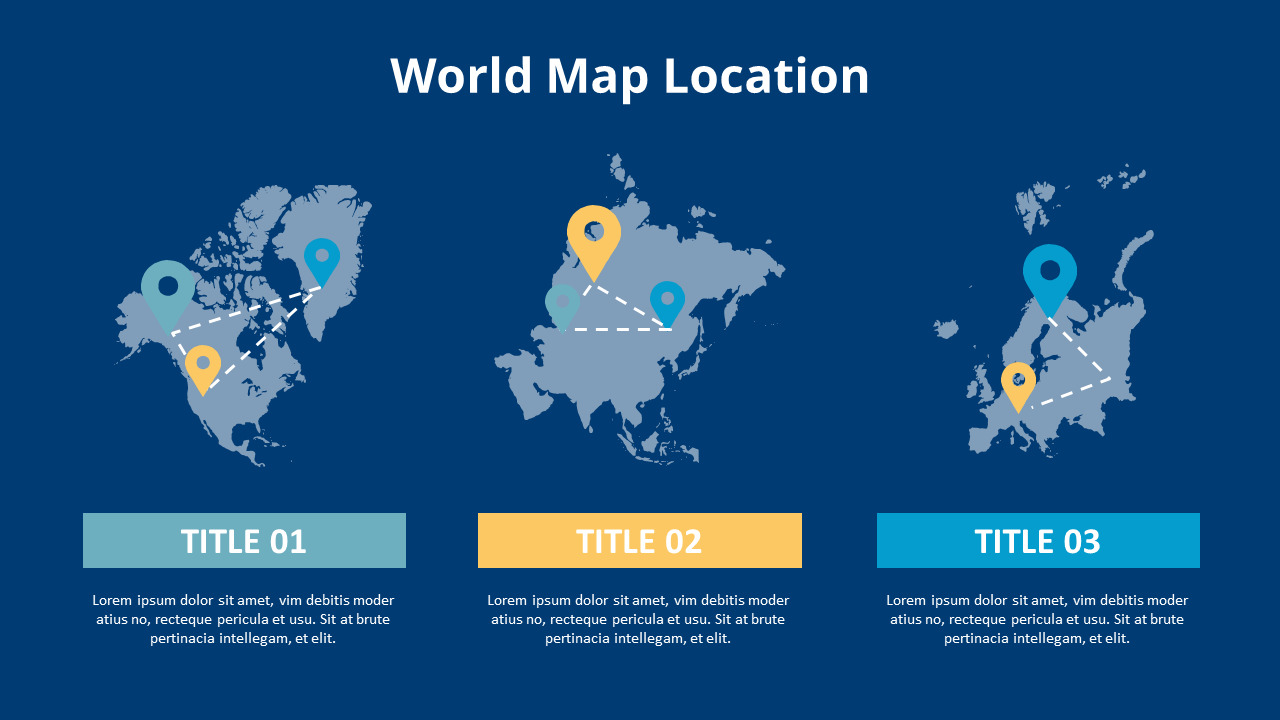 World Map Location

TITLE 01

Lorem ipsum dolor sit amet, vim debitis moder atius no, recteque pericula et usu. Sit at brute pertinacia intellegam, et elit.

TITLE 02

Lorem ipsum dolor sit amet, vim debitis moder atius no, recteque pericula et usu. Sit at brute pertinacia intellegam, et elit.

TITLE 03

Lorem ipsum dolor sit amet, vim debitis moder atius no, recteque pericula et usu. Sit at brute pertinacia intellegam, et elit.