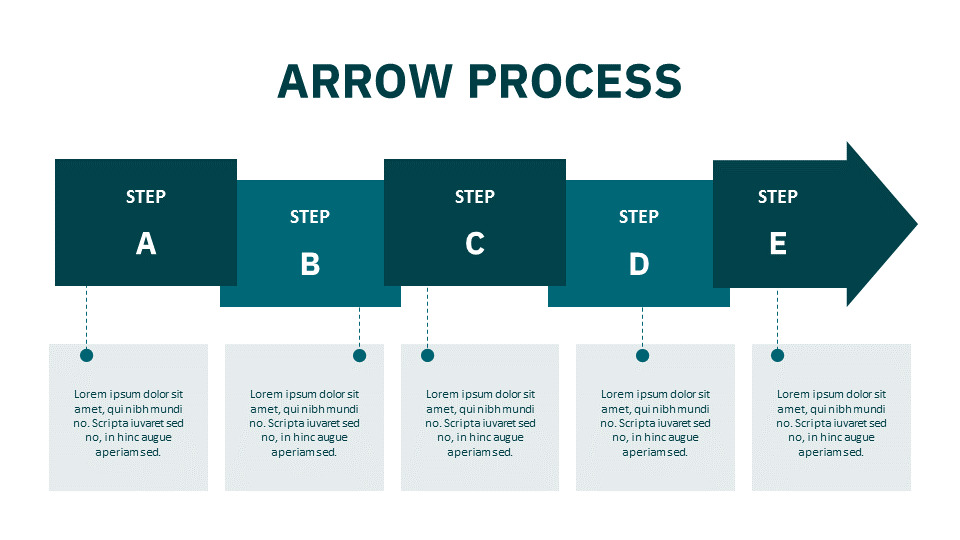 ARROW PROCESS

STEP
A

STEP
B

STEP
C

STEP
D

STEP
E

Lorem ipsum dolor sit amet, qui nibh mundi no. Scripta iuvaret sed no, in hinc augue aperiam sed.

Lorem ipsum dolor sit amet, qui nibh mundi no. Scripta iuvaret sed no, in hinc augue aperiam sed.

Lorem ipsum dolor sit amet, qui nibh mundi no. Scripta iuvaret sed no, in hinc augue aperiam sed.

Lorem ipsum dolor sit amet, qui nibh mundi no. Scripta iuvaret sed no, in hinc augue aperiam sed.

Lorem ipsum dolor sit amet, qui nibh mundi no. Scripta iuvaret sed no, in hinc augue aperiam sed.