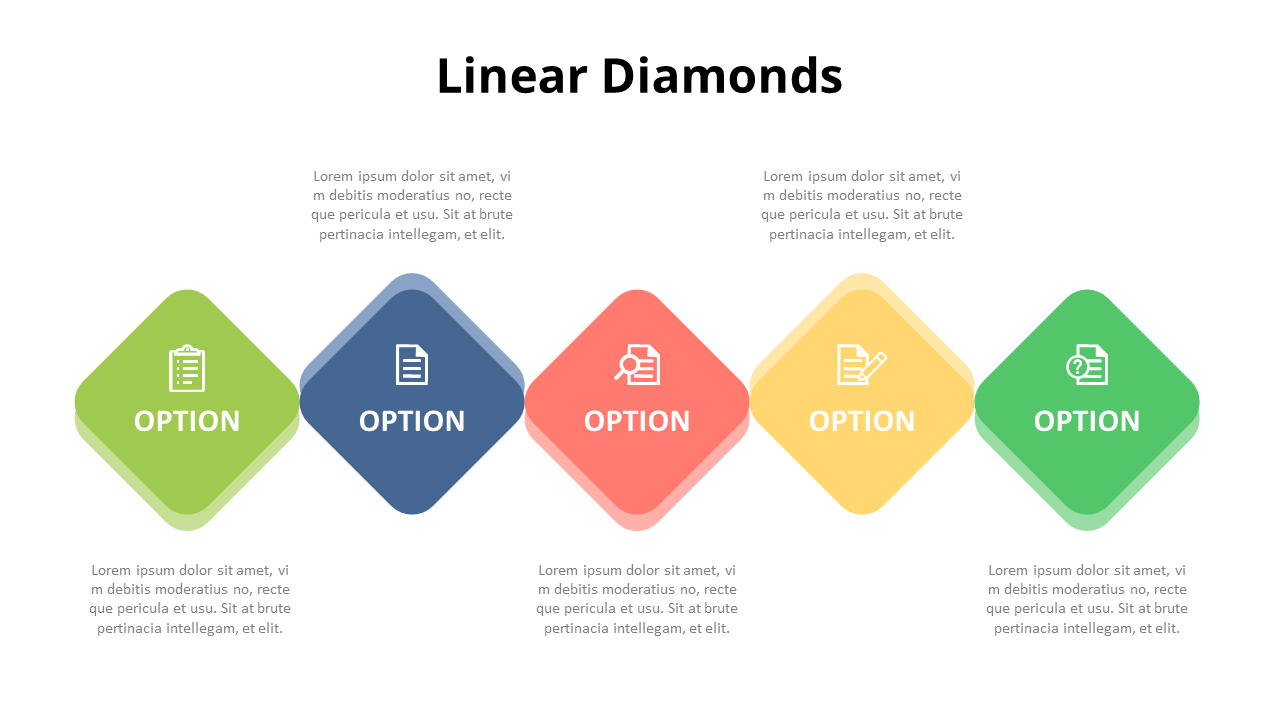 Linear Diamonds

Lorem ipsum dolor sit amet, vi m debitis moderatius no, recte que pericula et usu. Sit at brute pertinacia intellegam, et elit.

Lorem ipsum dolor sit amet, vi m debitis moderatius no, recte que pericula et usu. Sit at brute pertinacia intellegam, et elit.

OPTION

OPTION

OPTION

OPTION

OPTION

Lorem ipsum dolor sit amet, vi m debitis moderatius no, recte que pericula et usu. Sit at brute pertinacia intellegam, et elit.

Lorem ipsum dolor sit amet, vi m debitis moderatius no, recte que pericula et usu. Sit at brute pertinacia intellegam, et elit.

Lorem ipsum dolor sit amet, vi m debitis moderatius no, recte que pericula et usu. Sit at brute pertinacia intellegam, et elit.