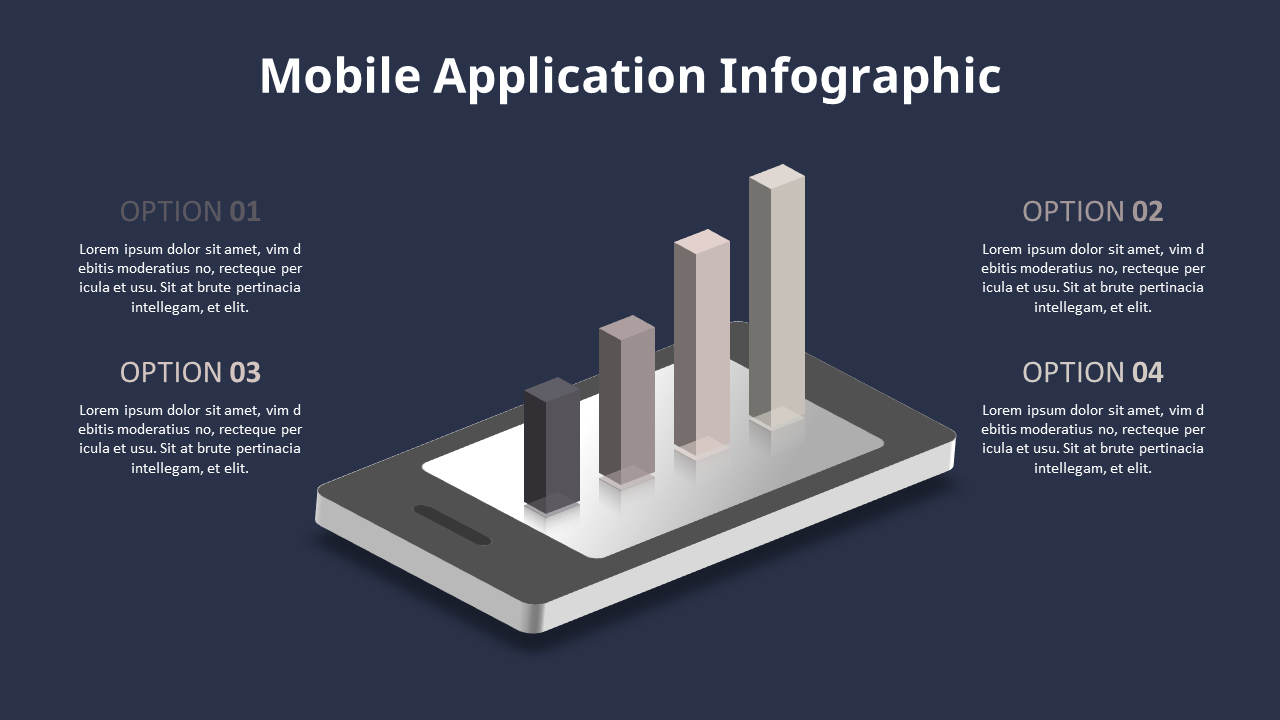 Mobile Application Infographic

OPTION 01

Lorem ipsum dolor sit amet, vim d ebitis moderatius no, recteque per icula et usu. Sit at brute pertinacia intellegam, et elit.

OPTION 03

Lorem ipsum dolor sit amet, vim d ebitis moderatius no, recteque per icula et usu. Sit at brute pertinacia intellegam, et elit.

OPTION 02

Lorem ipsum dolor sit amet, vim d ebitis moderatius no, recteque per icula et usu. Sit at brute pertinacia intellegam, et elit.

OPTION 04

Lorem ipsum dolor sit amet, vim d ebitis moderatius no, recteque per icula et usu. Sit at brute pertinacia intellegam, et elit.