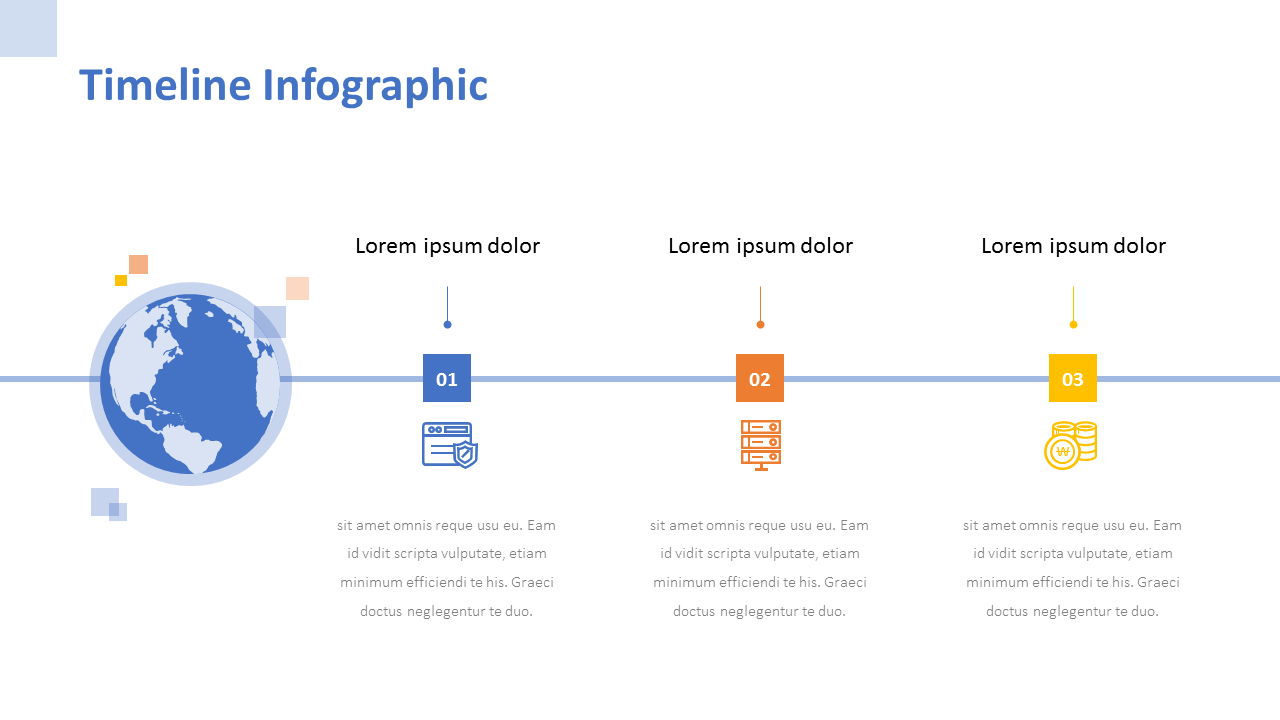 Timeline Infographic

Lorem ipsum dolor

01

sit amet omnis reque usu eu. Eam id vidit scripta vulputate, etiam minimum efficiendi te his. Graeci doctus neglegentur te duo.

Lorem ipsum dolor

02

sit amet omnis reque usu eu. Eam id vidit scripta vulputate, etiam minimum efficiendi te his. Graeci doctus neglegentur te duo.

Lorem ipsum dolor

03

₩

sit amet omnis reque usu eu. Eam id vidit scripta vulputate, etiam minimum efficiendi te his. Graeci doctus neglegentur te duo.