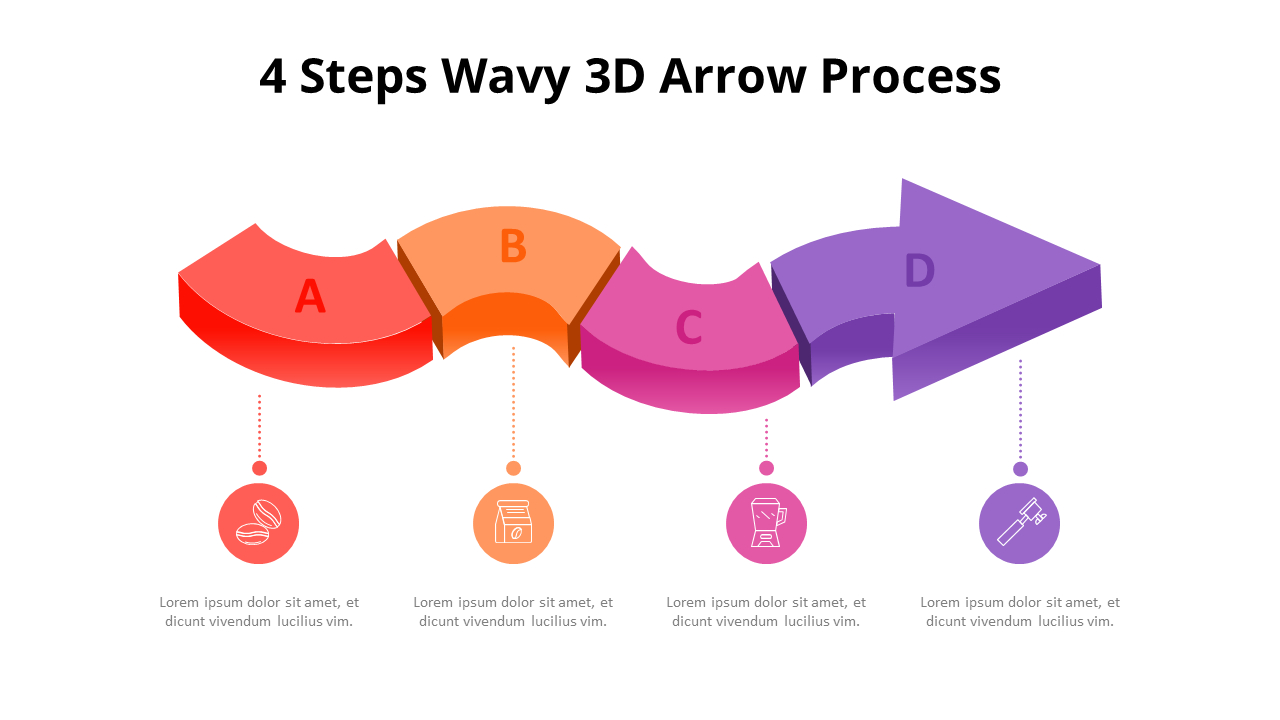 4 Steps Wavy 3D Arrow Process

A

B

C

D

Lorem ipsum dolor sit amet, et dicunt vivendum lucilius vim.

Lorem ipsum dolor sit amet, et dicunt vivendum lucilius vim.

Lorem ipsum dolor sit amet, et dicunt vivendum lucilius vim.

Lorem ipsum dolor sit amet, et dicunt vivendum lucilius vim.