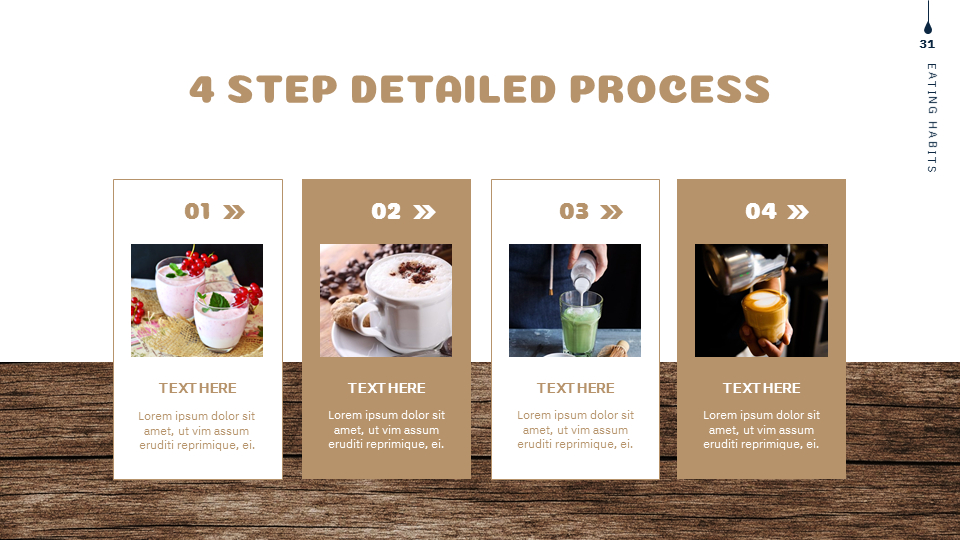 31

EATING HABITS

4 STEP DETAILED PROCESS

01

TEXT HERE

Lorem ipsum dolor sit amet, ut vim assum eruditi reprimique, ei.

02

TEXT HERE

Lorem ipsum dolor sit amet, ut vim assum eruditi reprimique, ei.

03

TEXT HERE

Lorem ipsum dolor sit amet, ut vim assum eruditi reprimique, ei.

04

TEXT HERE

Lorem ipsum dolor sit amet, ut vim assum eruditi reprimique, ei.