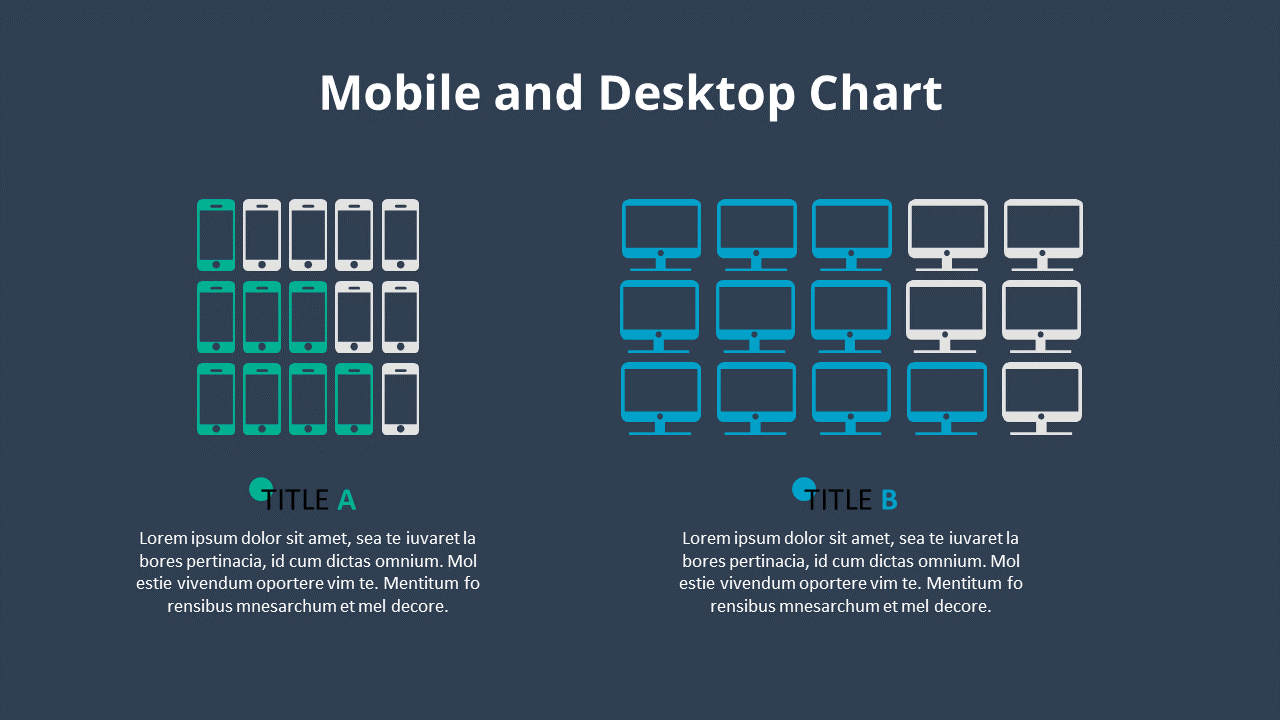 Mobile and Desktop Chart

TITLE A

Lorem ipsum dolor sit amet, sea te iuvaret la bores pertinacia, id cum dictas omnium. Mol estie vivendum oportere vim te. Mentitum fo rensibus mnesarchum et mel decore.

TITLE B

Lorem ipsum dolor sit amet, sea te iuvaret la bores pertinacia, id cum dictas omnium. Mol estie vivendum oportere vim te. Mentitum fo rensibus mnesarchum et mel decore.