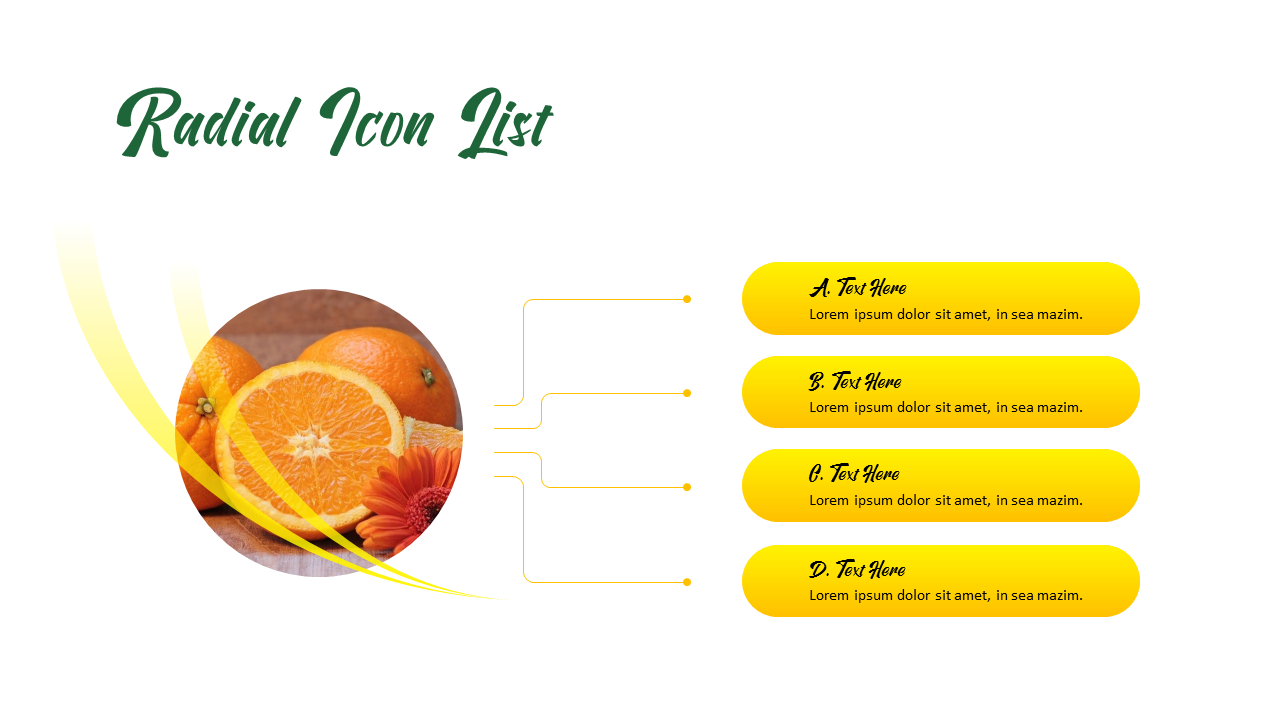 Radial Icon List

A. Text Here
Lorem ipsum dolor sit amet, in sea mazim.

B. Text Here
Lorem ipsum dolor sit amet, in sea mazim.

C. Text Here
Lorem ipsum dolor sit amet, in sea mazim.

D. Text Here
Lorem ipsum dolor sit amet, in sea mazim.