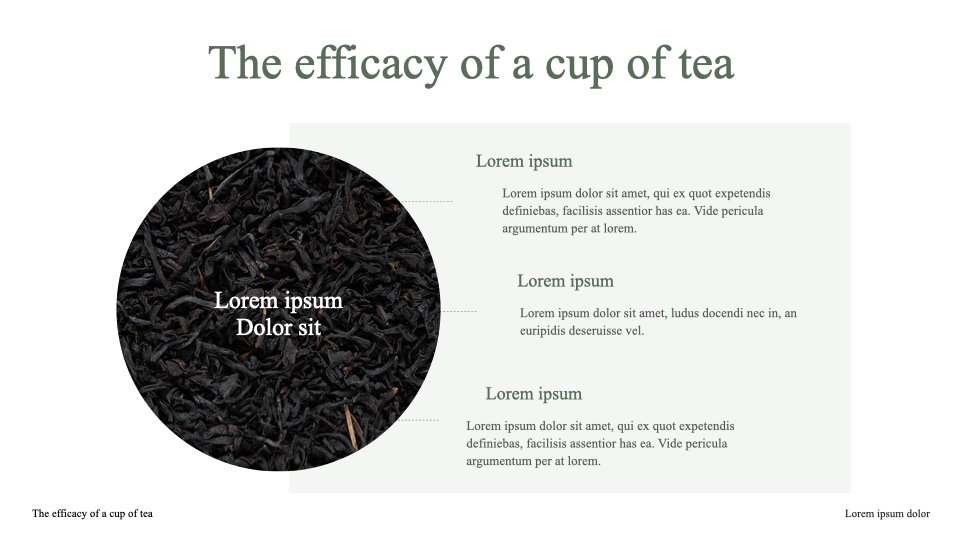 The efficacy of a cup of tea

Lorem ipsum
Dolor sit

Lorem ipsum

Lorem ipsum dolor sit amet, qui ex quot expetendis definiebas, facilisis assentior has ea. Vide pericula argumentum per at lorem.

Lorem ipsum

Lorem ipsum dolor sit amet, ludus docendi nec in, an euripidis deseruisse vel.

Lorem ipsum

Lorem ipsum dolor sit amet, qui ex quot expetendis definiebas, facilisis assentior has ea. Vide pericula argumentum per at lorem.

The efficacy of a cup of tea

Lorem ipsum dolor