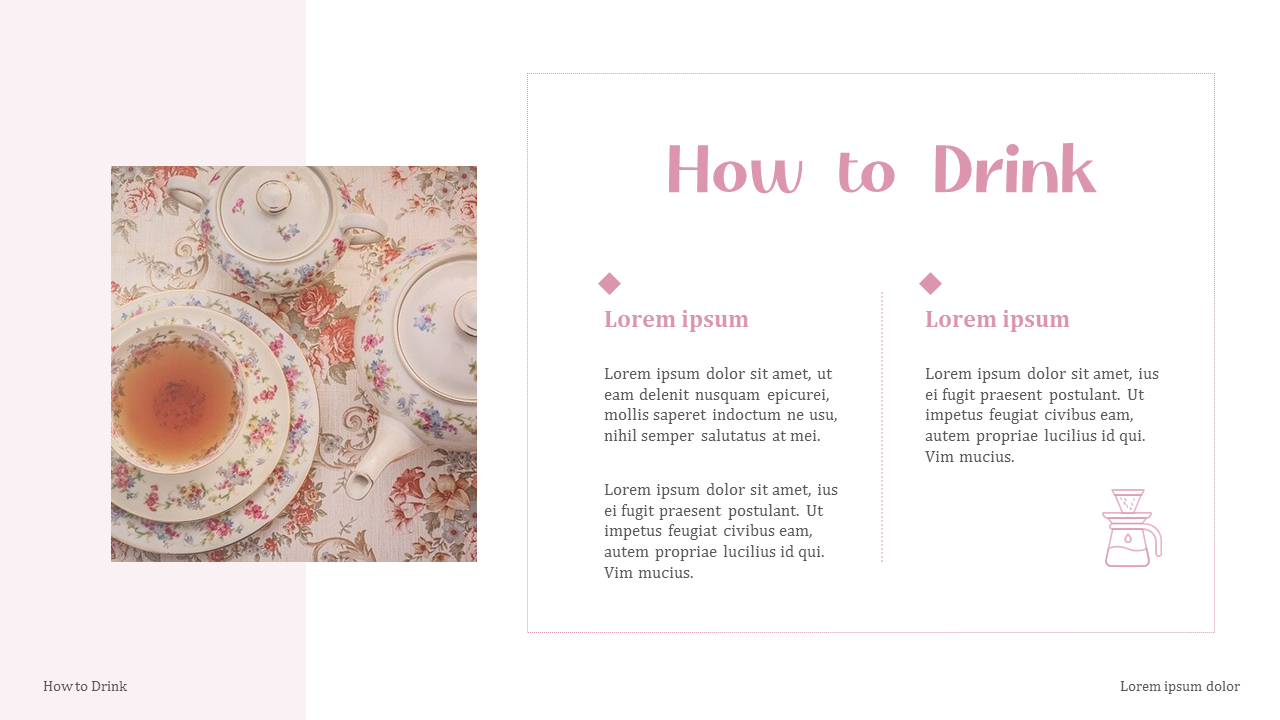 How to Drink

Lorem ipsum

Lorem ipsum dolor sit amet, ut eam delenit nusquam epicurei, mollis saperet indoctum ne usu, nihil semper salutatus at mei.

Lorem ipsum dolor sit amet, ius ei fugit praesent postulant. Ut impetus feugiat civibus eam, autem propriae lucilius id qui. Vim mucius.

Lorem ipsum

Lorem ipsum dolor sit amet, ius ei fugit praesent postulant. Ut impetus feugiat civibus eam, autem propriae lucilius id qui. Vim mucius.

How to Drink

Lorem ipsum dolor