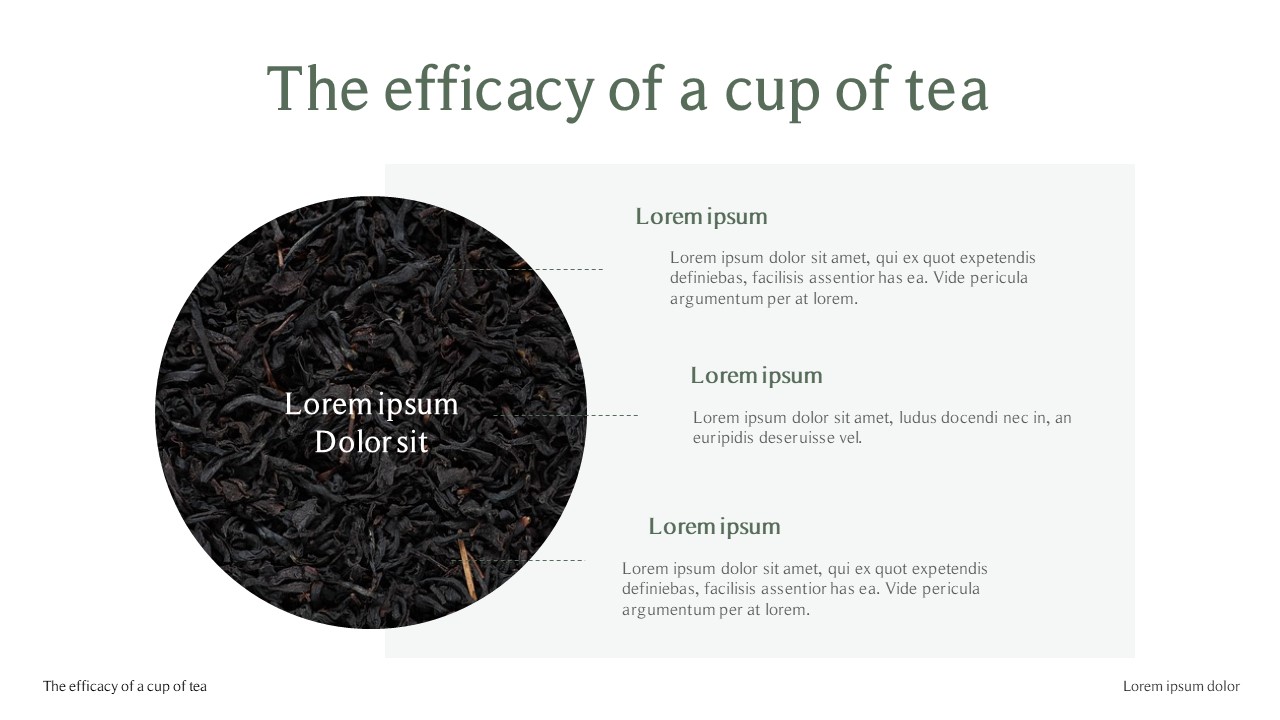 The efficacy of a cup of tea

Lorem ipsum
Dolor sit

Lorem ipsum

Lorem ipsum dolor sit amet, qui ex quot expetendis definiebas, facilisis assentior has ea. Vide pericula argumentum per at lorem.

Lorem ipsum

Lorem ipsum dolor sit amet, ludus docendi nec in, an euripidis deseruisse vel.

Lorem ipsum

Lorem ipsum dolor sit amet, qui ex quot expetendis definiebas, facilisis assentior has ea. Vide pericula argumentum per at lorem.

The efficacy of a cup of tea

Lorem ipsum dolor