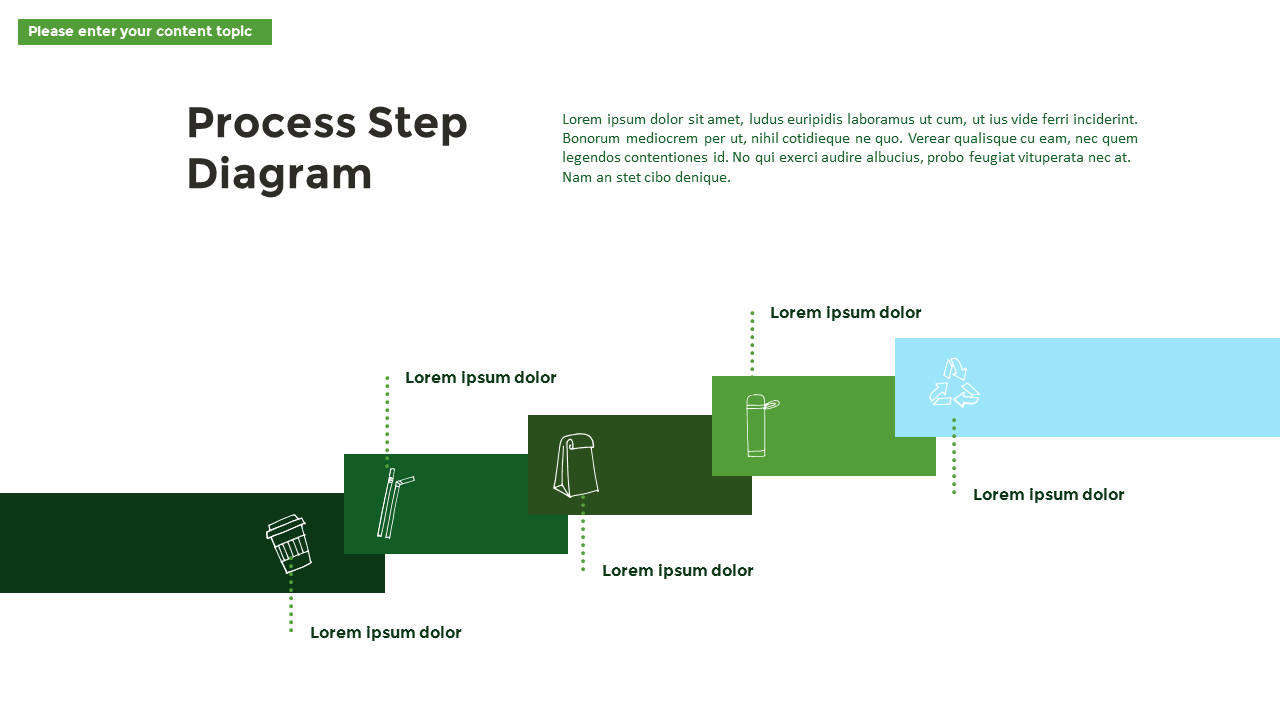 Please enter your content topic

Process Step Diagram

Lorem ipsum dolor sit amet, ludus euripidis laboramus ut cum, ut ius vide ferri inciderint. Bonorum mediocrem per ut, nihil cotidieque ne quo. Verear qualisque cu eam, nec quem legendos contentiones id. No qui exerci audire albucius, probo feugiat vituperata nec at. Nam an stet cibo denique.

Lorem ipsum dolor

Lorem ipsum dolor

Lorem ipsum dolor

Lorem ipsum dolor

Lorem ipsum dolor