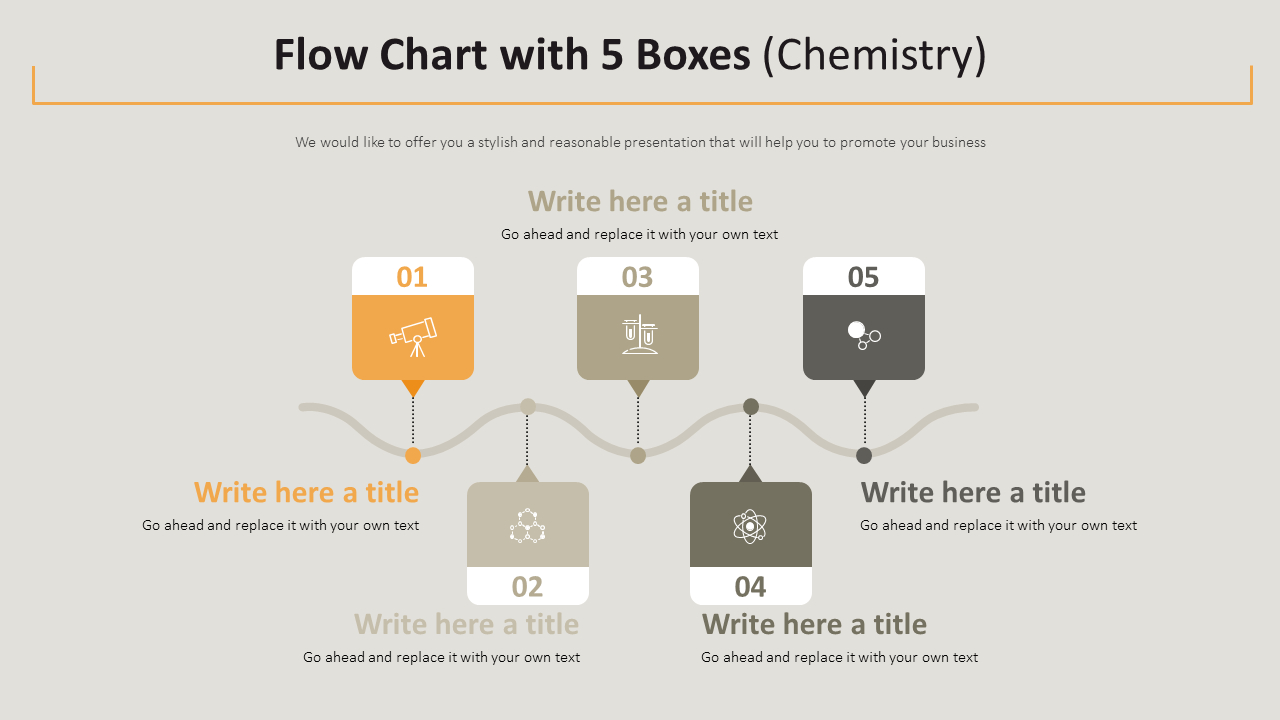 Flow Chart with 5 Boxes (Chemistry)

We would like to offer you a stylish and reasonable presentation that will help you to promote your business

Write here a title
Go ahead and replace it with your own text

01

03

05

Write here a title
Go ahead and replace it with your own text

Write here a title
Go ahead and replace it with your own text

02

04

Write here a title
Go ahead and replace it with your own text

Write here a title
Go ahead and replace it with your own text