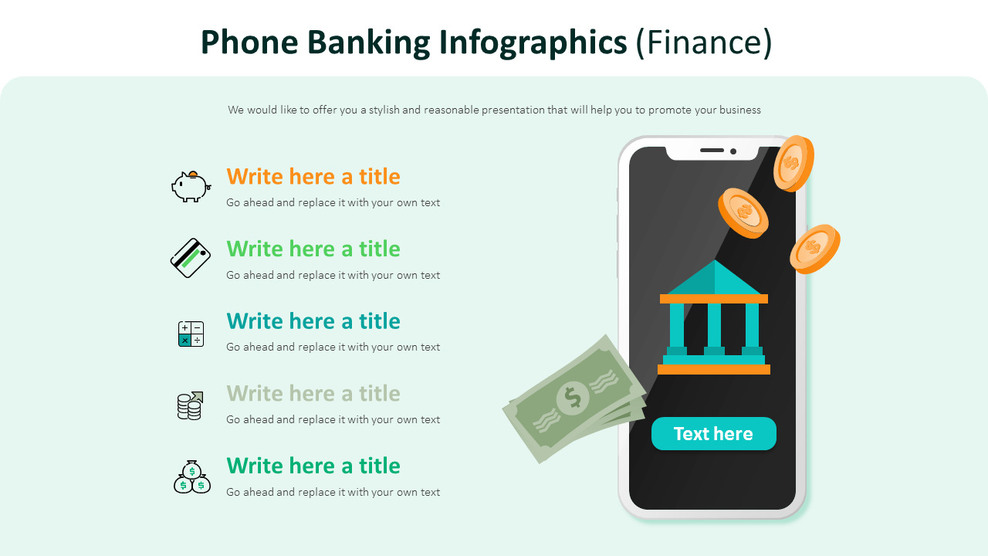 Phone Banking Infographics (Finance)

We would like to offer you a stylish and reasonable presentation that will help you to promote your business

Write here a title
Go ahead and replace it with your own text

Write here a title
Go ahead and replace it with your own text

Write here a title
Go ahead and replace it with your own text

Write here a title
Go ahead and replace it with your own text

Write here a title
Go ahead and replace it with your own text

Text here