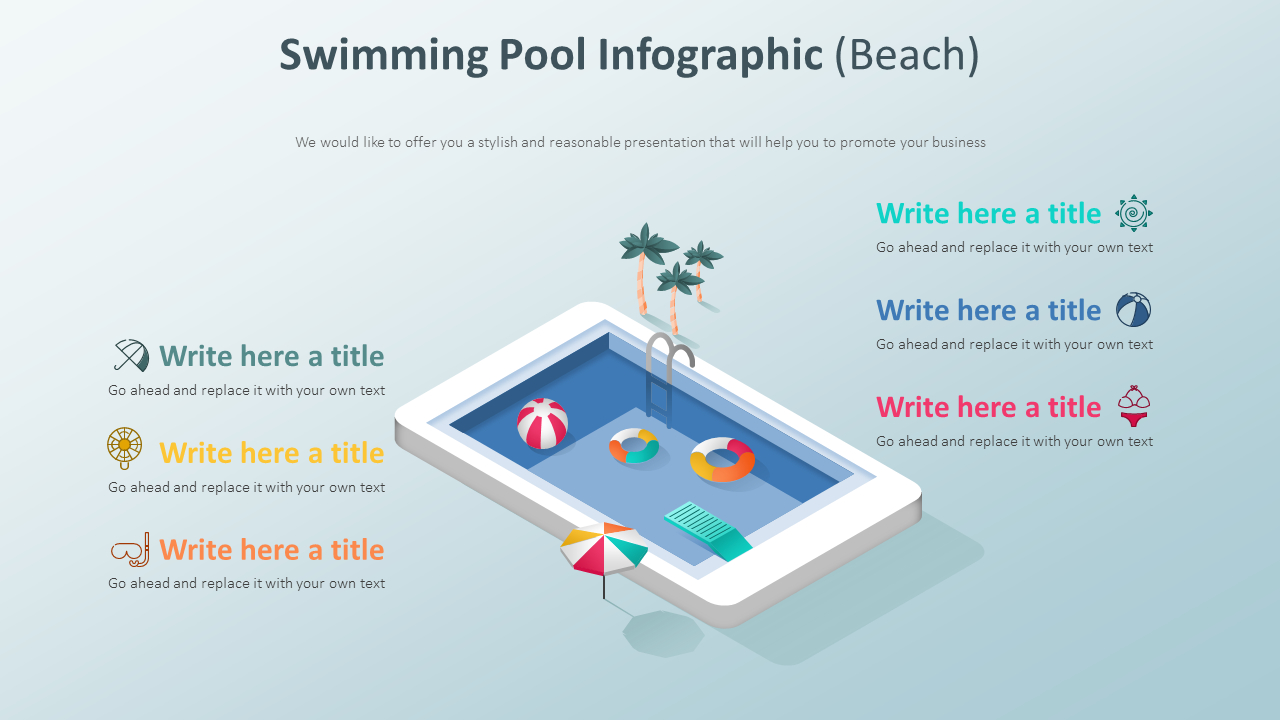 Swimming Pool Infographic (Beach)

We would like to offer you a stylish and reasonable presentation that will help you to promote your business

Write here a title
Go ahead and replace it with your own text

Write here a title
Go ahead and replace it with your own text

Write here a title
Go ahead and replace it with your own text

Write here a title
Go ahead and replace it with your own text

Write here a title
Go ahead and replace it with your own text

Write here a title
Go ahead and replace it with your own text