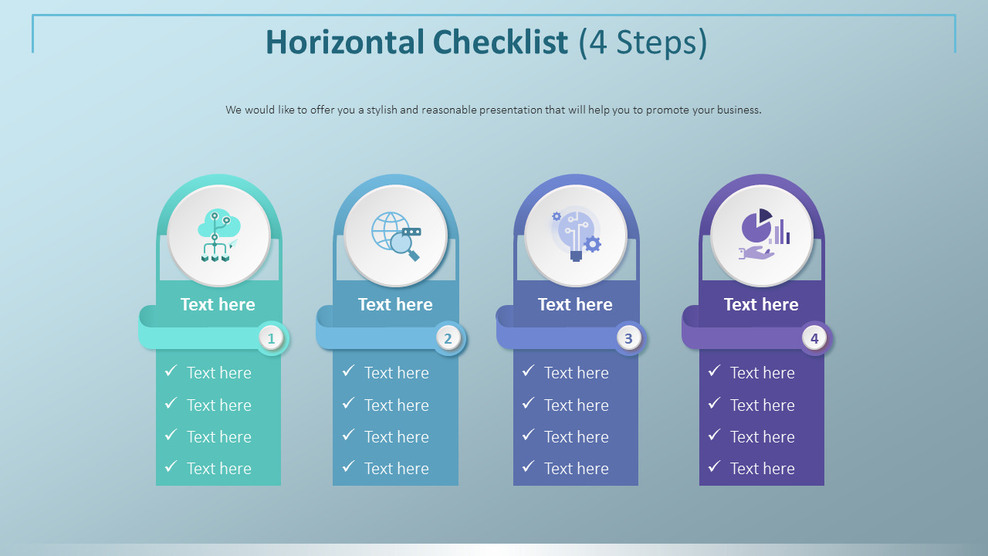 Horizontal Checklist (4 Steps)

We would like to offer you a stylish and reasonable presentation that will help you to promote your business.

Text here
1
✓ Text here
✓ Text here
✓ Text here
✓ Text here

Text here
2
✓ Text here
✓ Text here
✓ Text here
✓ Text here

Text here
3
✓ Text here
✓ Text here
✓ Text here
✓ Text here

Text here
4
✓ Text here
✓ Text here
✓ Text here
✓ Text here