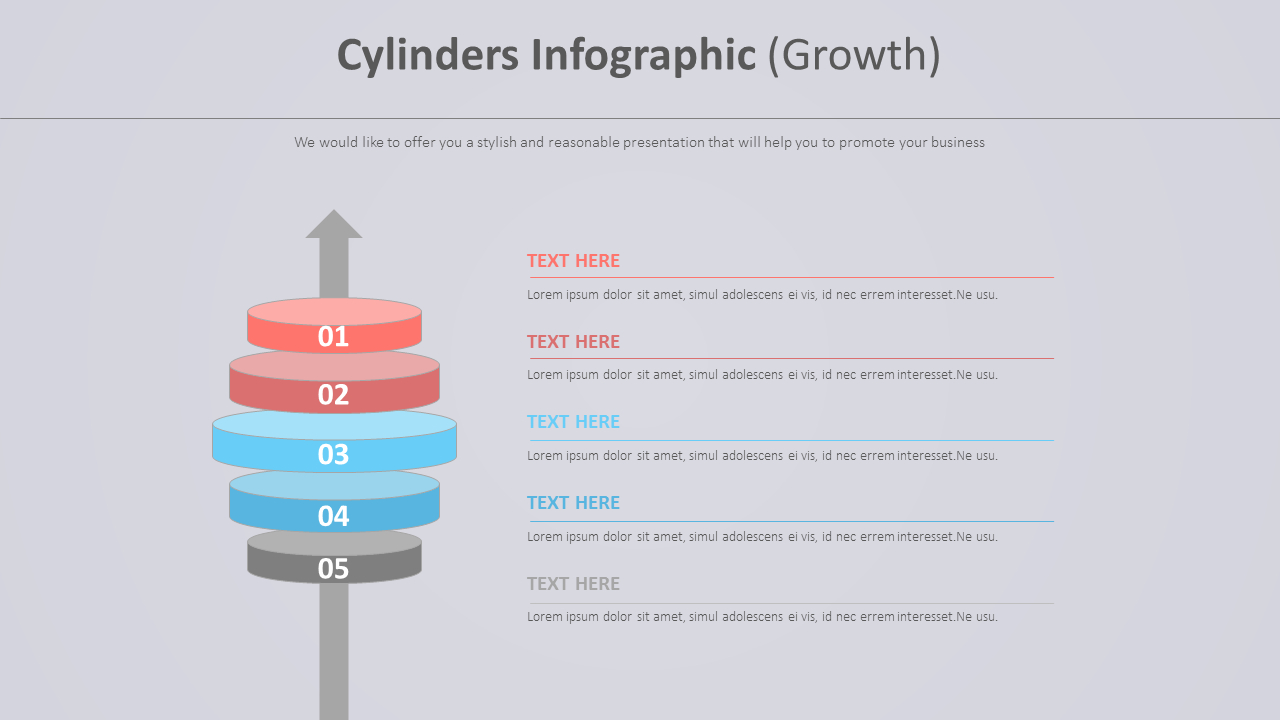 Cylinders Infographic (Growth)

We would like to offer you a stylish and reasonable presentation that will help you to promote your business

01

02

03

04

05

TEXT HERE

Lorem ipsum dolor sit amet, simul adolescens ei vis, id nec errem interesset.Ne usu.

TEXT HERE

Lorem ipsum dolor sit amet, simul adolescens ei vis, id nec errem interesset.Ne usu.

TEXT HERE

Lorem ipsum dolor sit amet, simul adolescens ei vis, id nec errem interesset.Ne usu.

TEXT HERE

Lorem ipsum dolor sit amet, simul adolescens ei vis, id nec errem interesset.Ne usu.

TEXT HERE

Lorem ipsum dolor sit amet, simul adolescens ei vis, id nec errem interesset.Ne usu.