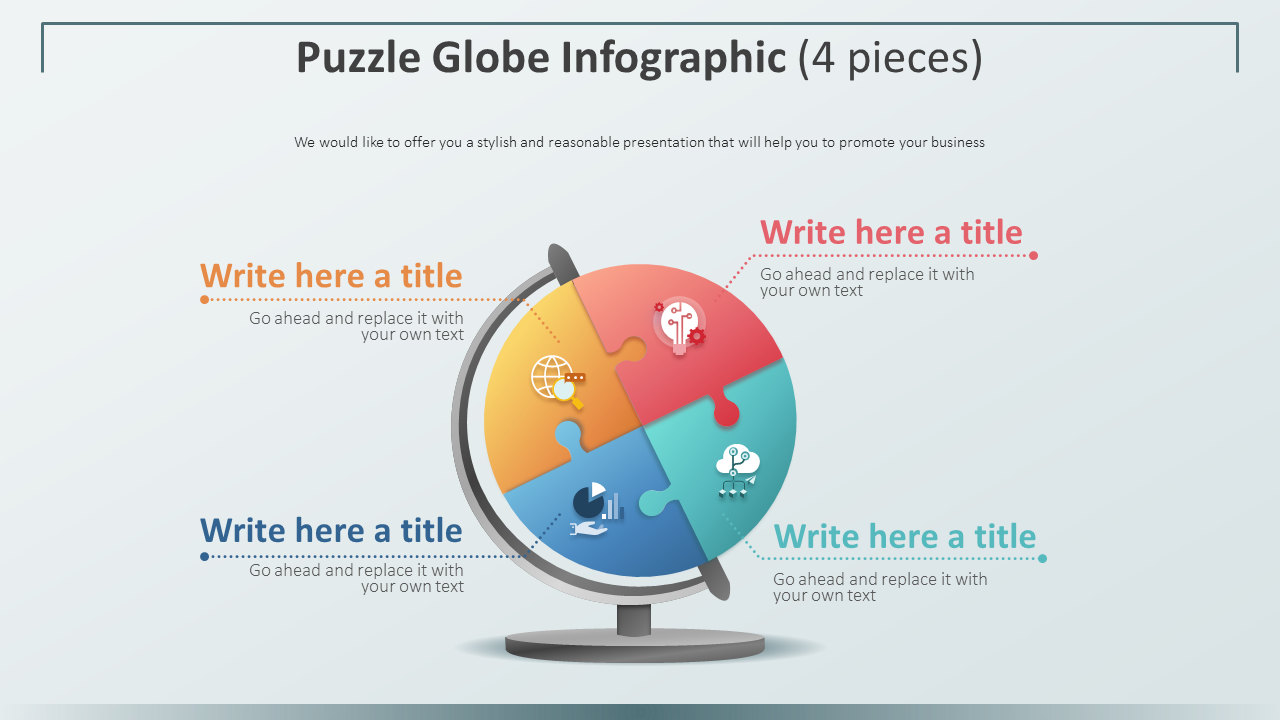 Puzzle Globe Infographic (4 pieces)

We would like to offer you a stylish and reasonable presentation that will help you to promote your business

Write here a title

Go ahead and replace it with your own text

Write here a title

Go ahead and replace it with your own text

Write here a title

Go ahead and replace it with your own text

Write here a title

Go ahead and replace it with your own text