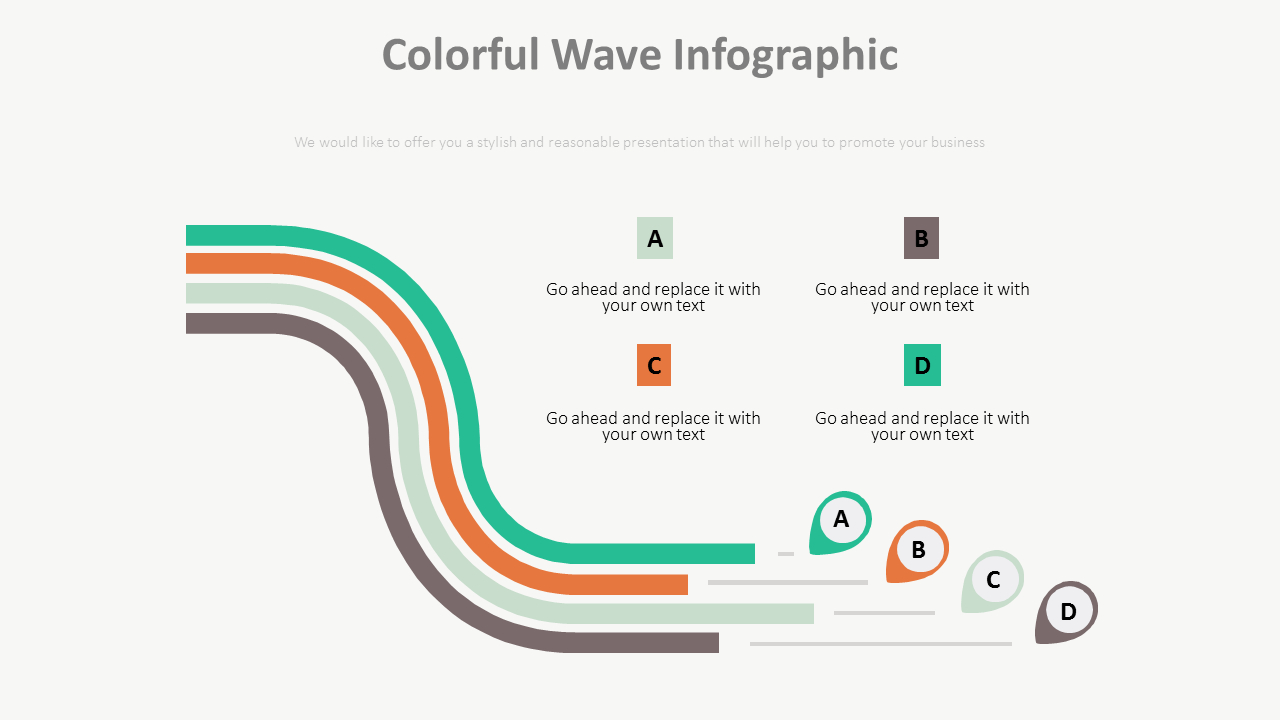 Colorful Wave Infographic

We would like to offer you a stylish and reasonable presentation that will help you to promote your business

A

Go ahead and replace it with your own text

B

Go ahead and replace it with your own text

C

Go ahead and replace it with your own text

D

Go ahead and replace it with your own text

A

B

C

D