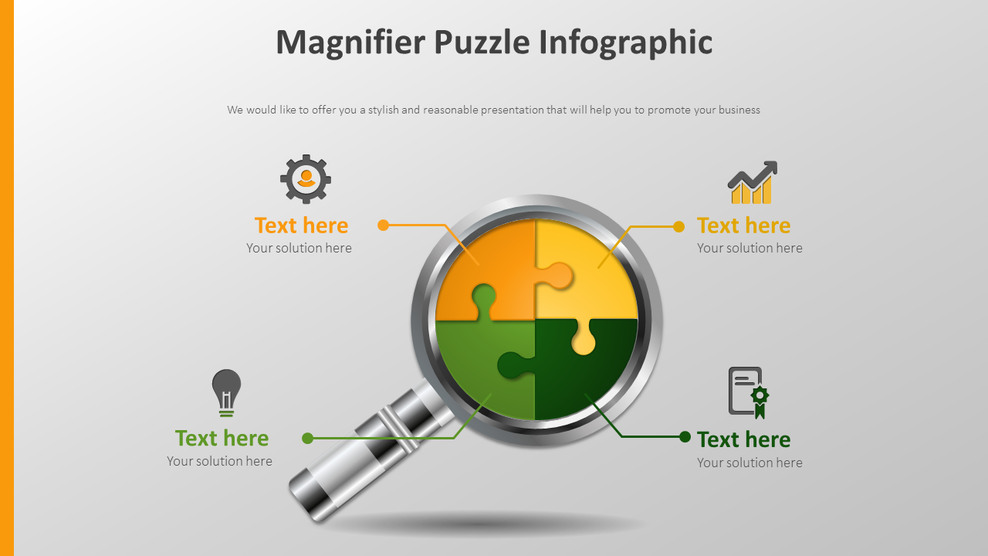 Magnifier Puzzle Infographic

We would like to offer you a stylish and reasonable presentation that will help you to promote your business

Text here
Your solution here

Text here
Your solution here

Text here
Your solution here

Text here
Your solution here