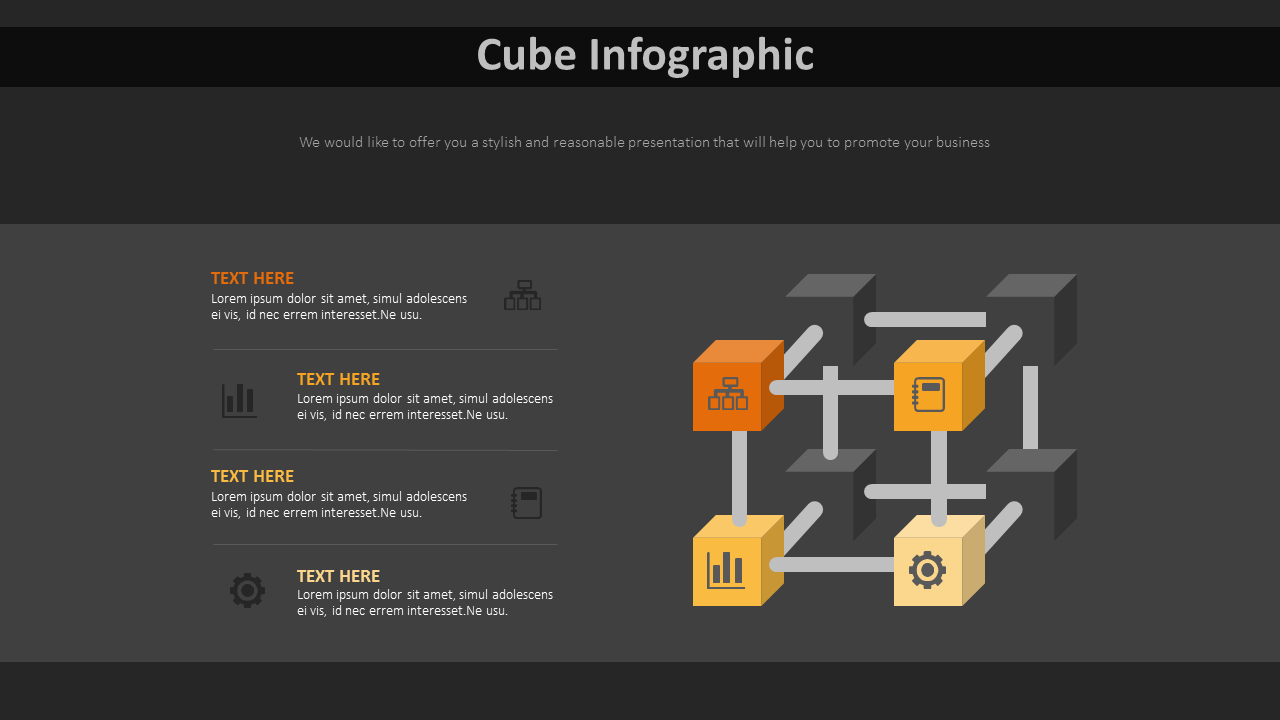 Cube Infographic

We would like to offer you a stylish and reasonable presentation that will help you to promote your business

TEXT HERE
Lorem ipsum dolor sit amet, simul adolescens ei vis, id nec errem interesset.Ne usu.

TEXT HERE
Lorem ipsum dolor sit amet, simul adolescens ei vis, id nec errem interesset.Ne usu.

TEXT HERE
Lorem ipsum dolor sit amet, simul adolescens ei vis, id nec errem interesset.Ne usu.

TEXT HERE
Lorem ipsum dolor sit amet, simul adolescens ei vis, id nec errem interesset.Ne usu.