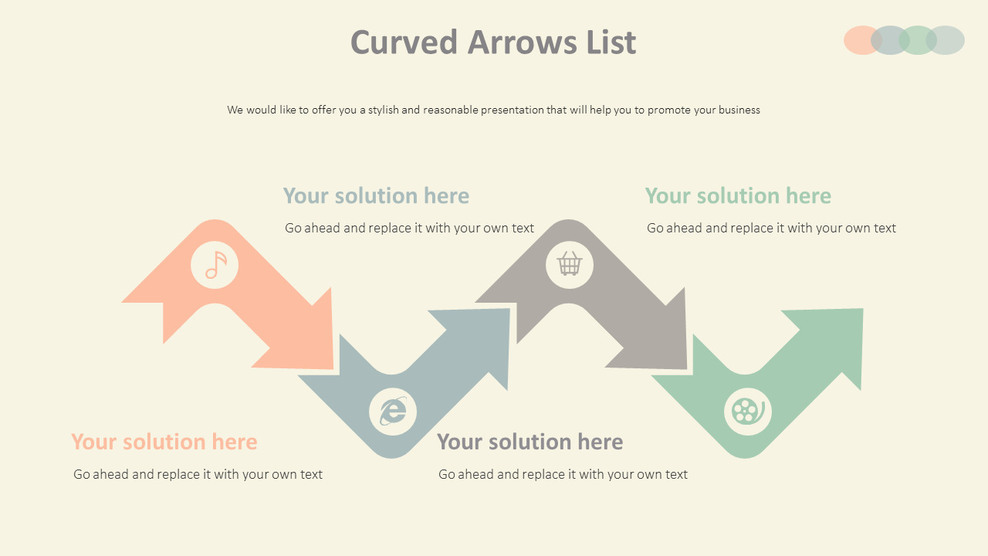 Curved Arrows List

We would like to offer you a stylish and reasonable presentation that will help you to promote your business

Your solution here

Go ahead and replace it with your own text

Your solution here

Go ahead and replace it with your own text

Your solution here

Go ahead and replace it with your own text

Your solution here

Go ahead and replace it with your own text